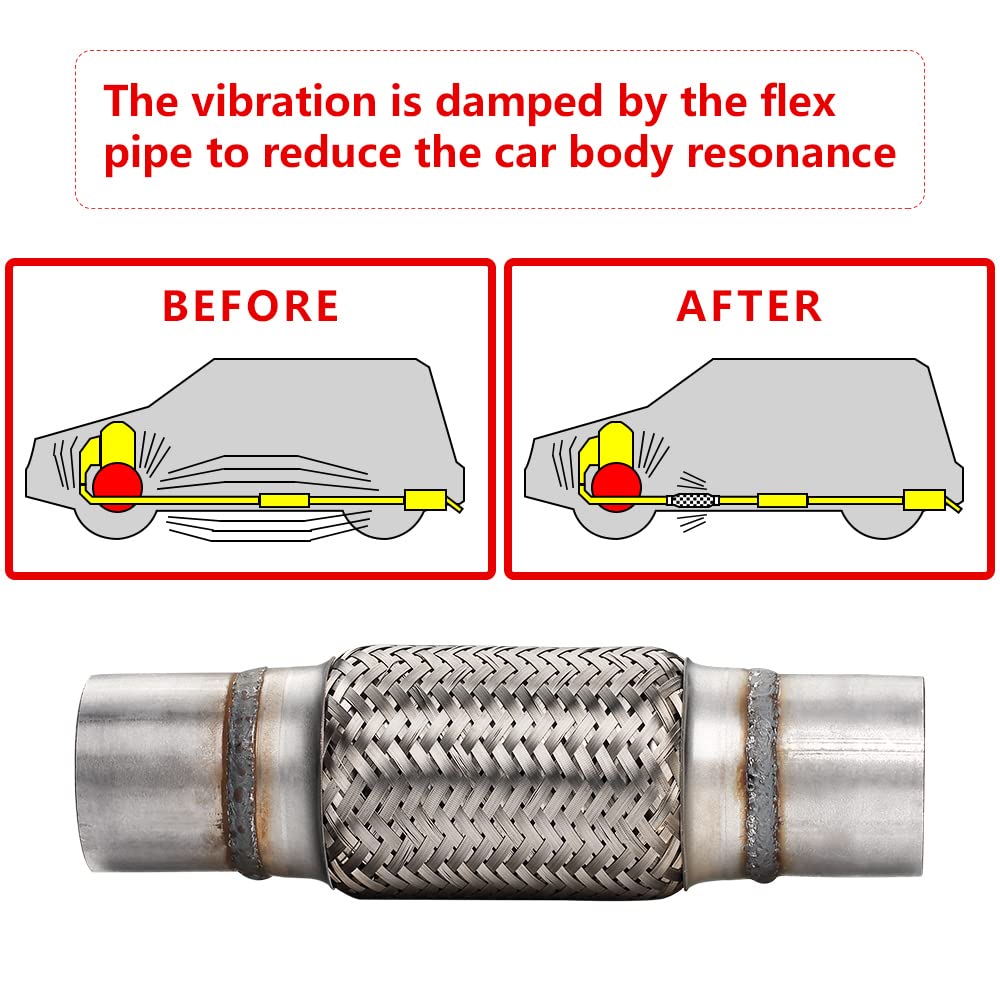 The vibration is damped by the flex pipe to reduce the car body resonance

BEFORE

AFTER