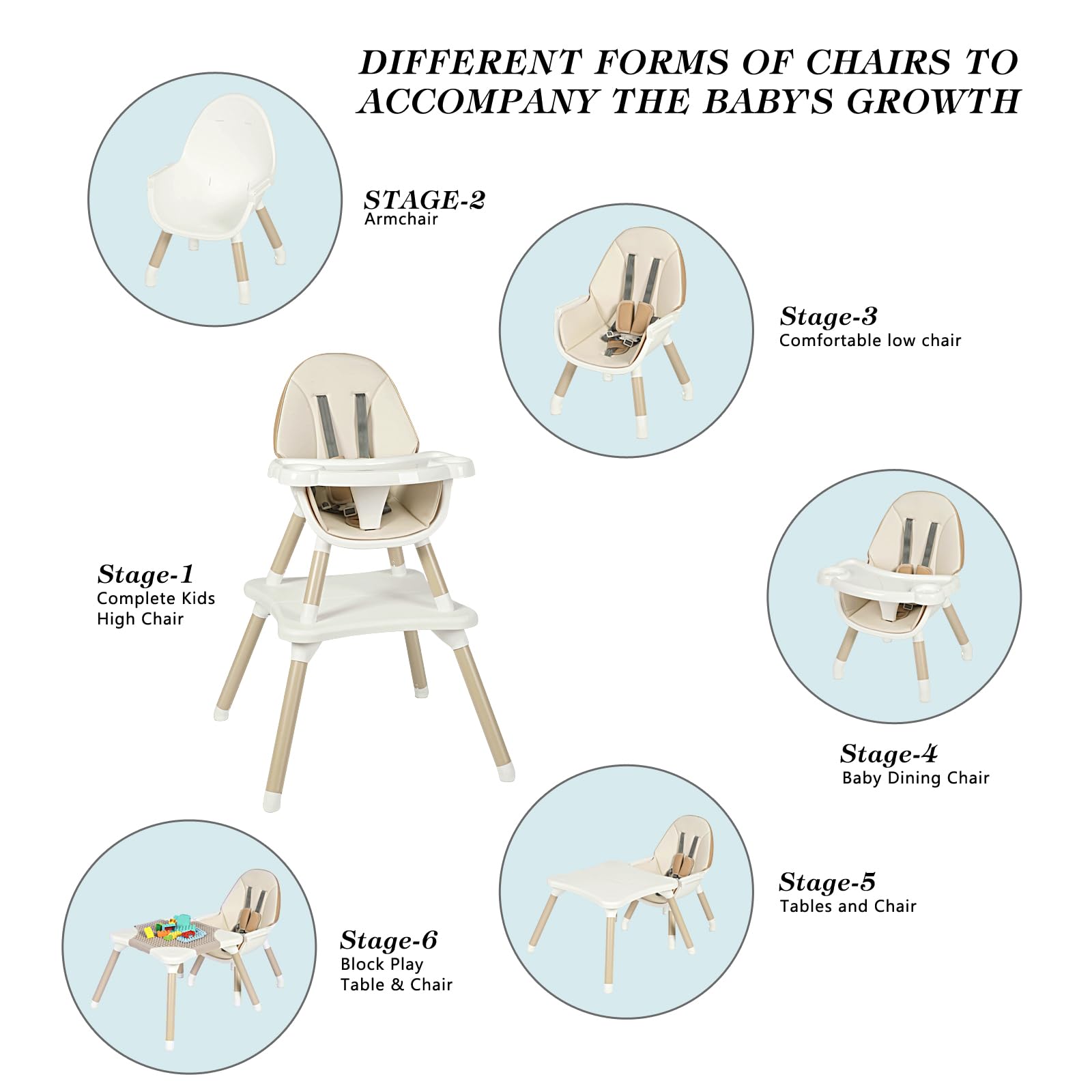 DIFFERENT FORMS OF CHAIRS TO ACCOMPANY THE BABY'S GROWTH

STAGE-2
Armchair

Stage-3
Comfortable low chair

Stage-1
Complete Kids High Chair

Stage-4
Baby Dining Chair

Stage-5
Tables and Chair

Stage-6
Block Play Table & Chair