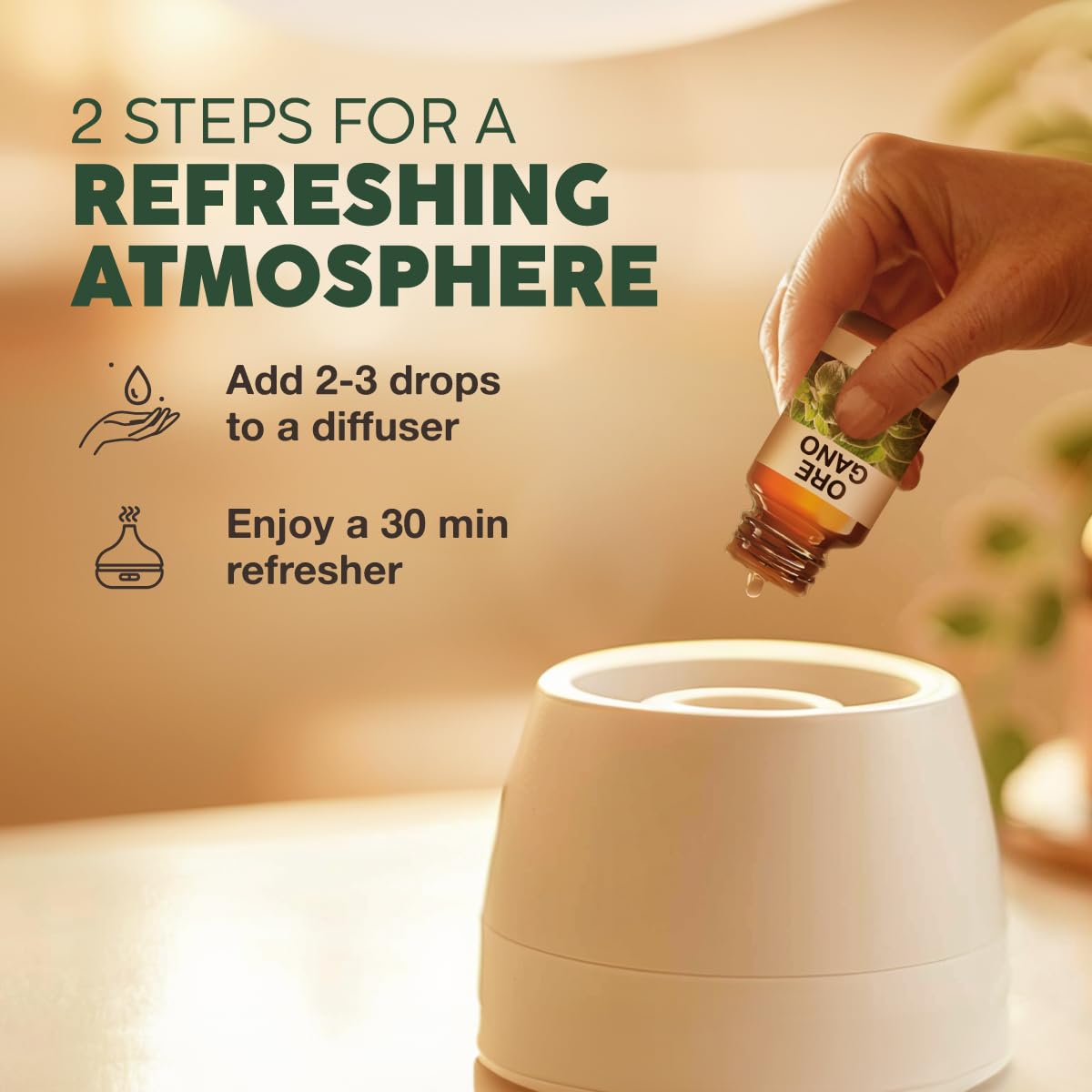 2 STEPS FOR A
REFRESHING ATMOSPHERE

Add 2-3 drops to a diffuser

Enjoy a 30 min refresher

ORE GANO