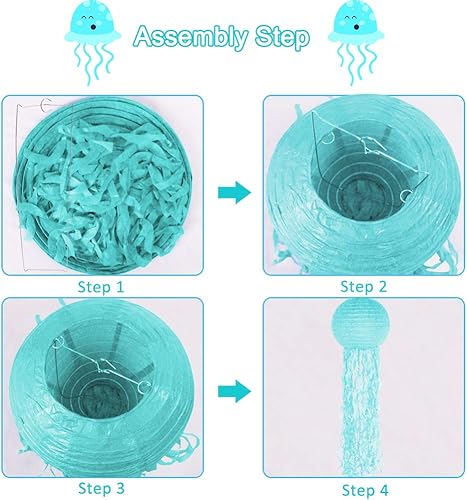 Assembly Step

Step 1

Step 2

Step 3

Step 4