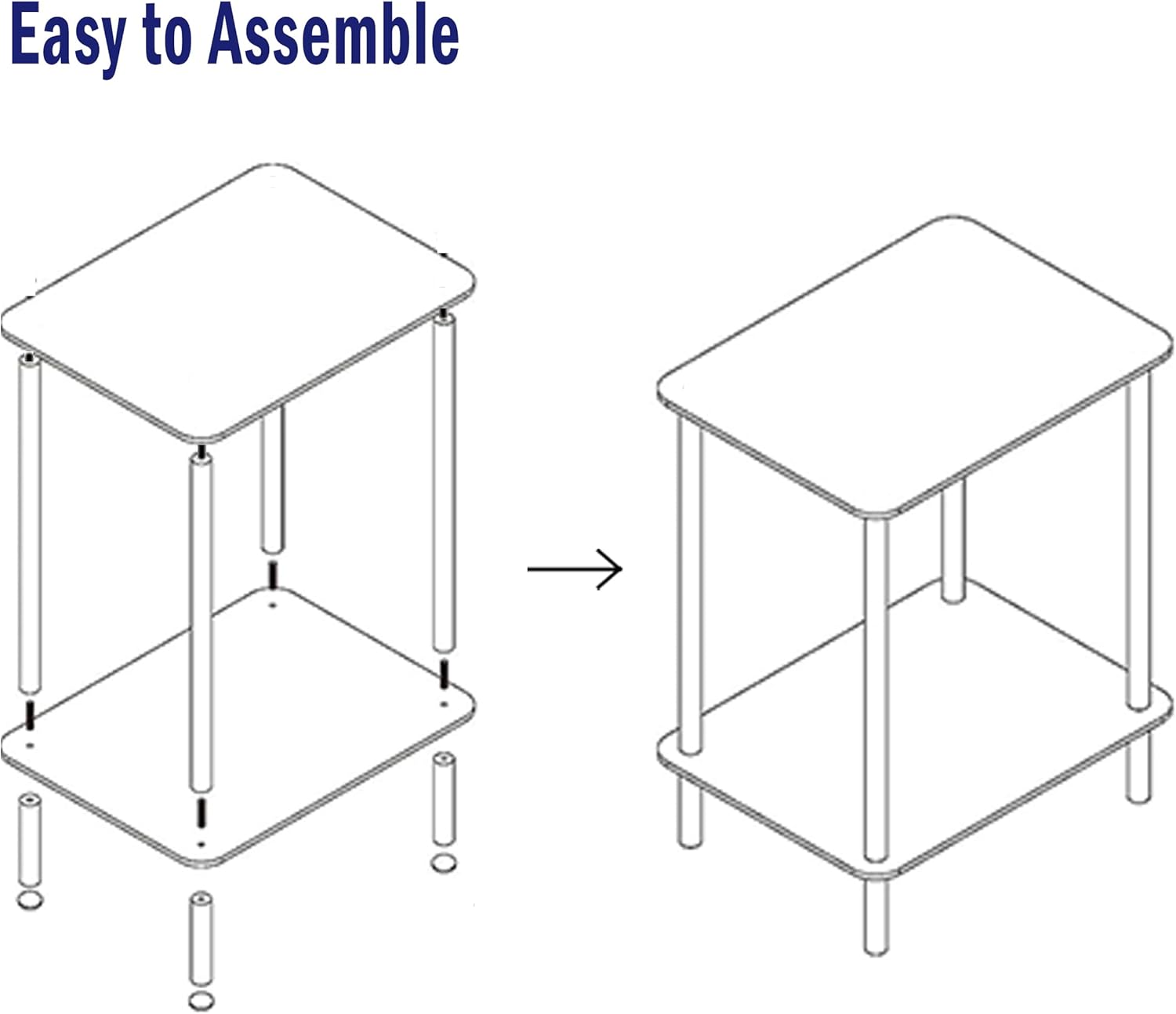 Easy to Assemble