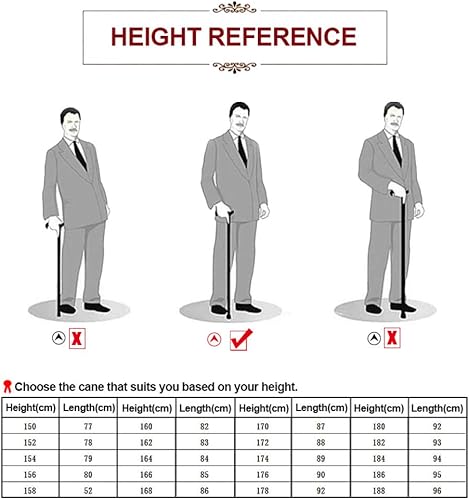 HEIGHT REFERENCE

Choose the cane that suits you based on your height.

| Height(cm) | Length(cm) | Height(cm) | Length(cm) | Height(cm) | Length(cm) | Height(cm) | Length(cm) |
|---|---|---|---|---|---|---|---|
| 150 | 77 | 160 | 82 | 170 | 87 | 180 | 92 |
| 152 | 78 | 162 | 83 | 172 | 88 | 182 | 93 |
| 154 | 79 | 164 | 84 | 174 | 89 | 184 | 94 |
| 156 | 80 | 166 | 85 | 176 | 90 | 186 | 95 |
| 158 | 52 | 168 | 86 | 178 | 92 | 188 | 96 |