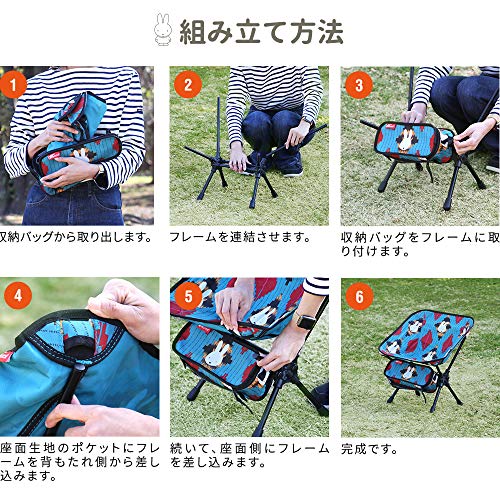 組み立て方法

1
収納バッグから取り出します。

2
フレームを連結させます。

3
収納バッグをフレームに取り付けます。

4
座面生地のポケットにフレームを背もたれ側から差し込みます。

5
続いて、座面側にフレームを差し込みます。

6
完成です。