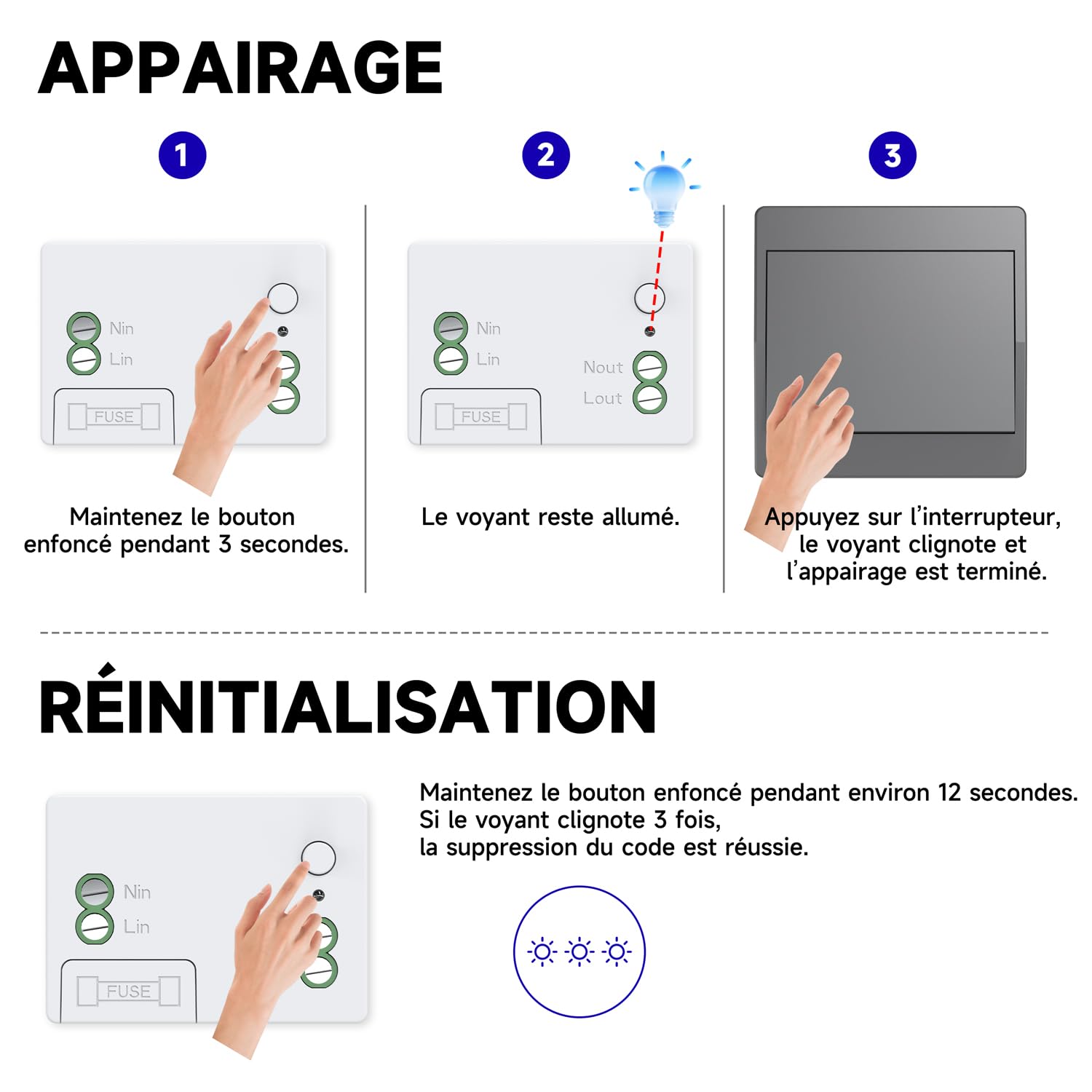 APPAIRAGE

1

Nin
Lin
FUSE

Maintenez le bouton enfoncé pendant 3 secondes.

2

Nin
Lin
Nout
Lout
FUSE

Le voyant reste allumé.

3

Appuyez sur l'interrupteur, le voyant clignote et l'appairage est terminé.

RÉINITIALISATION

Nin
Lin
FUSE

Maintenez le bouton enfoncé pendant environ 12 secondes.
Si le voyant clignote 3 fois,
la suppression du code est réussie.