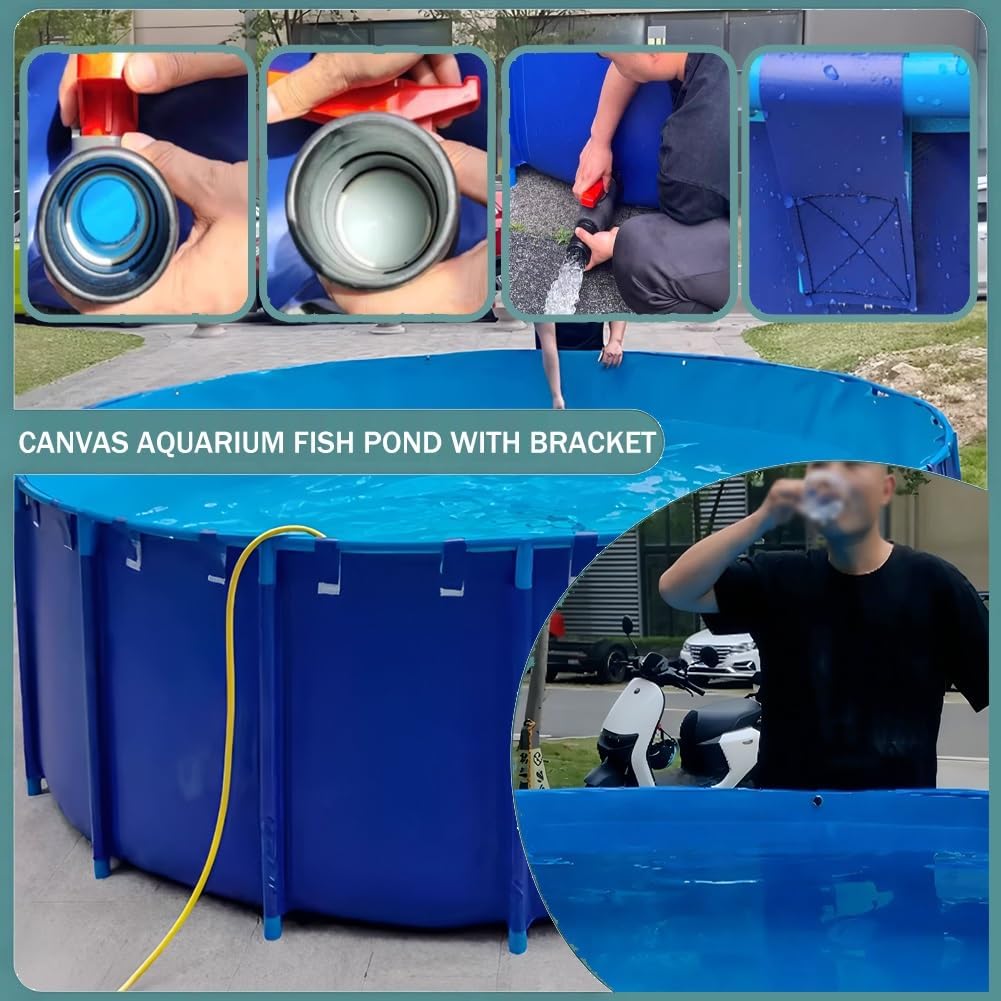 CANVAS AQUARIUM FISH POND WITH BRACKET