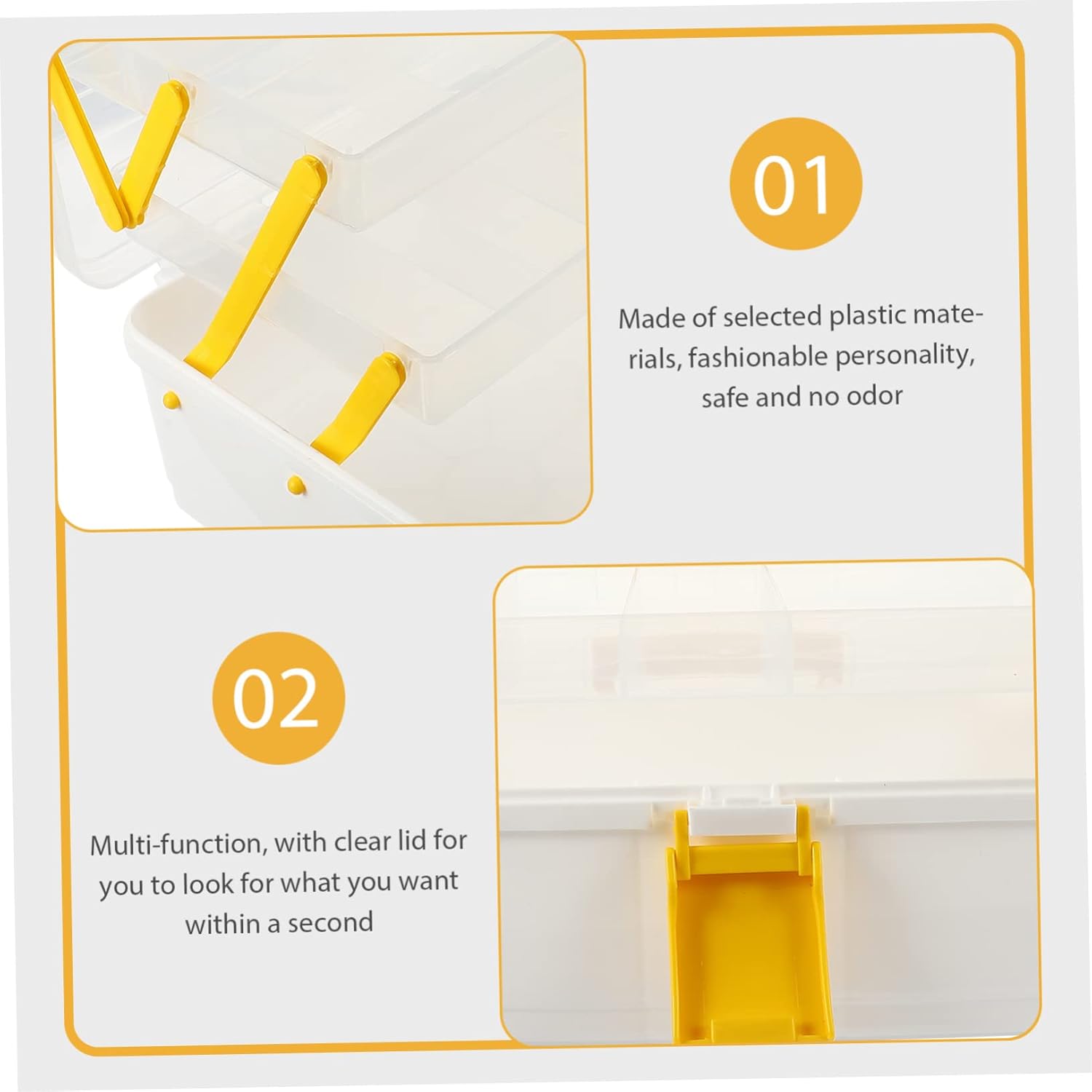 01

Made of selected plastic materials, fashionable personality, safe and no odor

02

Multi-function, with clear lid for you to look for what you want within a second