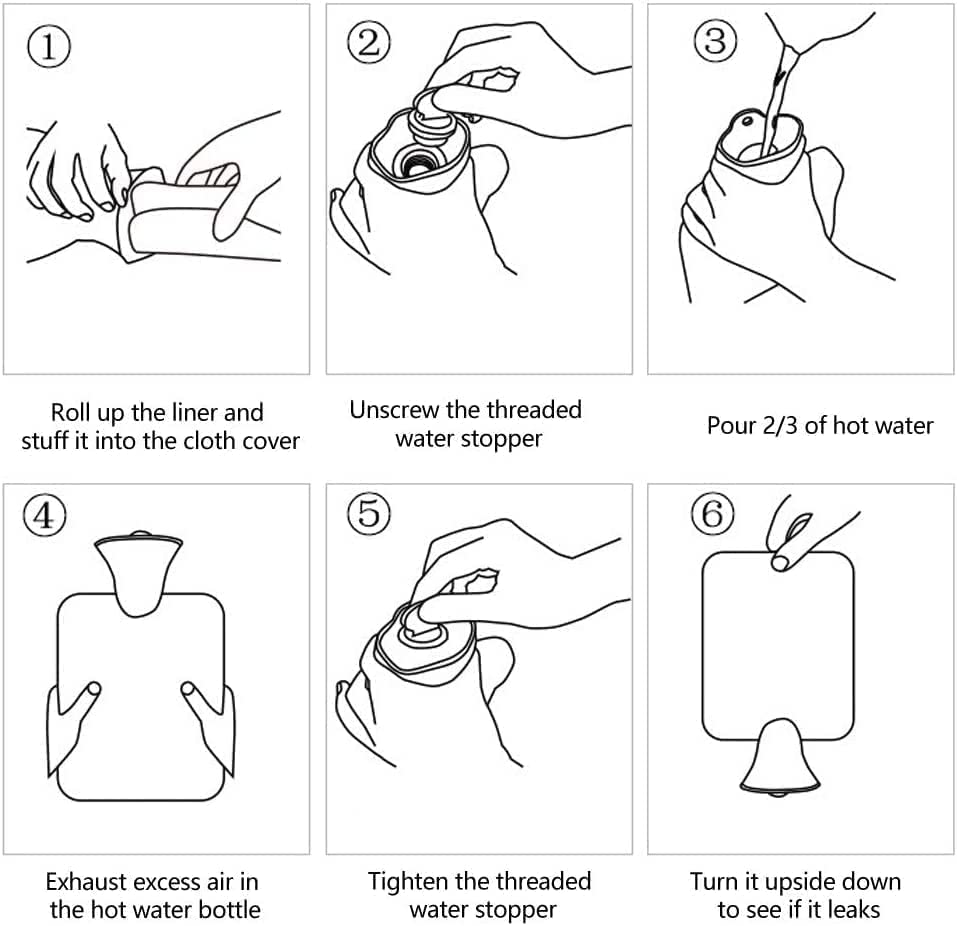 ①

Roll up the liner and stuff it into the cloth cover

②

Unscrew the threaded water stopper

③

Pour 2/3 of hot water

④

Exhaust excess air in the hot water bottle

⑤

Tighten the threaded water stopper

⑥

Turn it upside down to see if it leaks