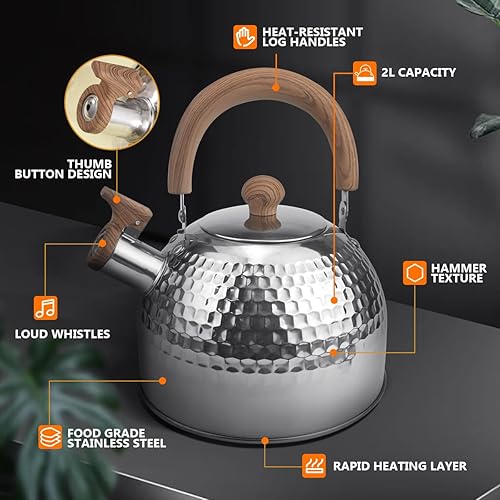 HEAT-RESISTANT LOG HANDLES

2L CAPACITY

THUMB BUTTON DESIGN

HAMMER TEXTURE

LOUD WHISTLES

FOOD GRADE STAINLESS STEEL

RAPID HEATING LAYER