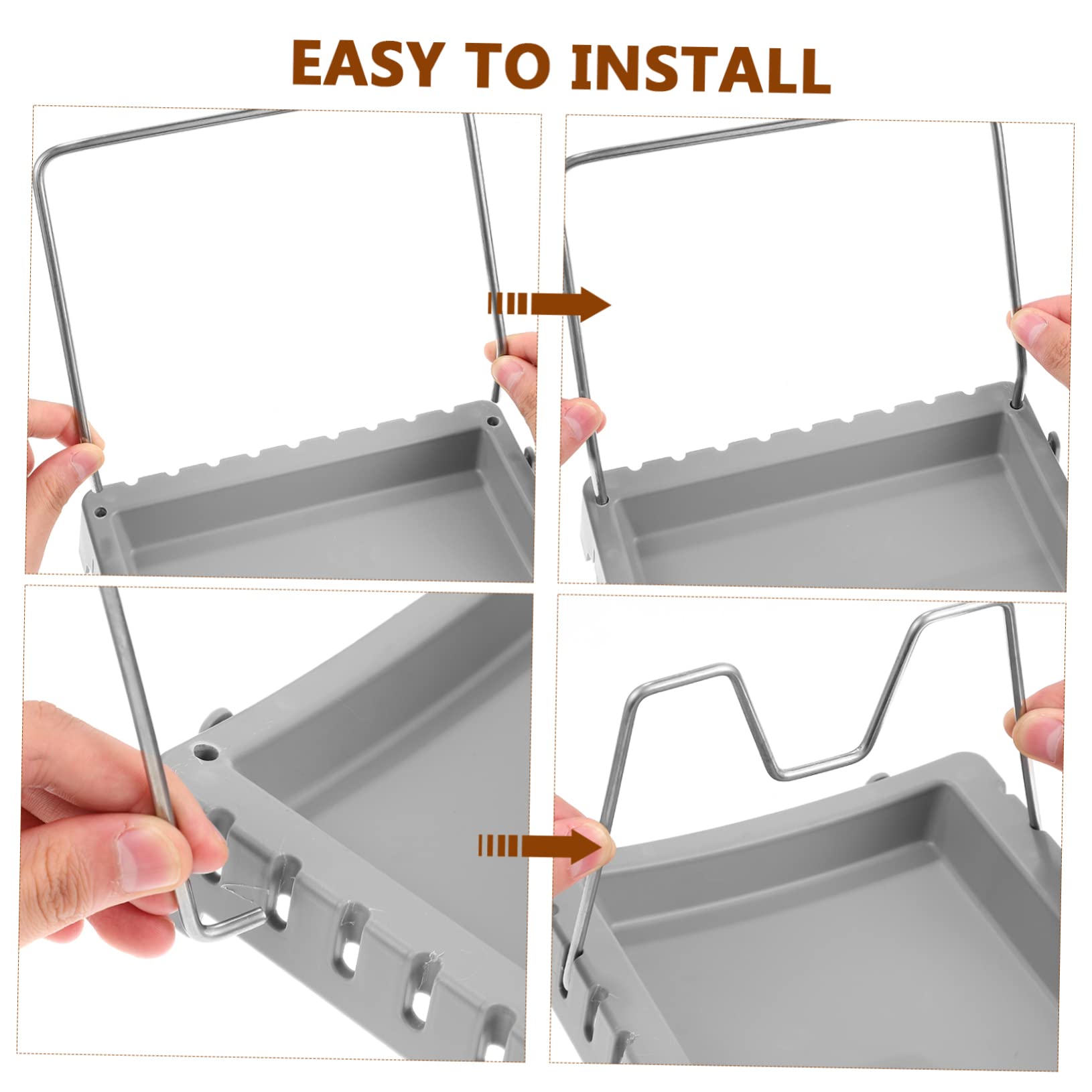 EASY TO INSTALL