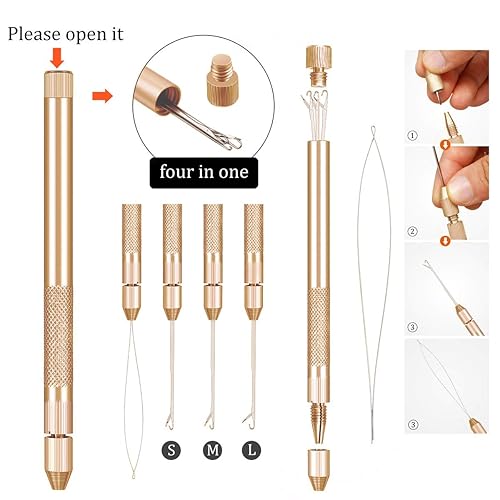 Please open it

four in one

S M L

①

②

③

③