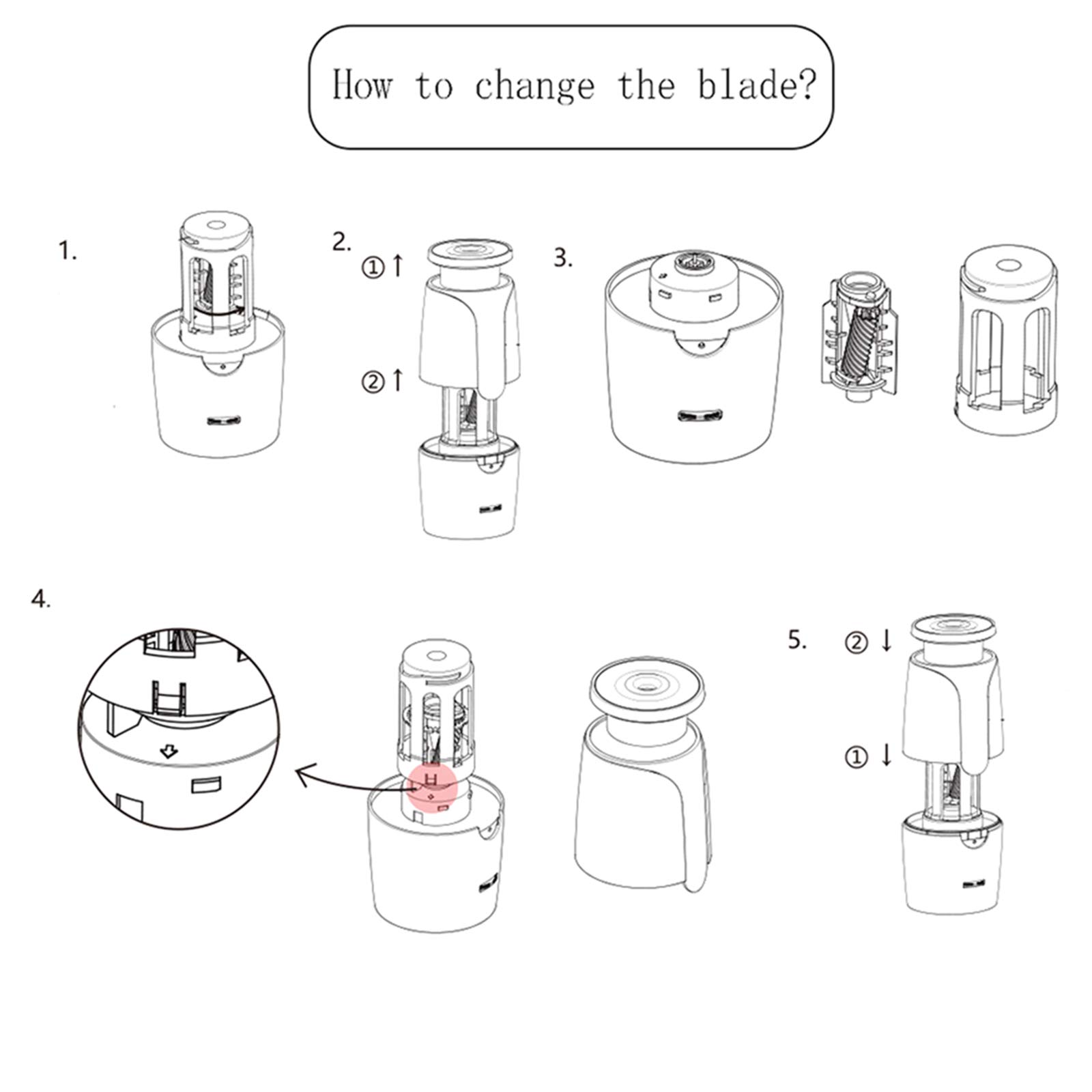 How to change the blade?

1.

2.
① ↑
② ↑

3.

4.

5.
② ↓
① ↓