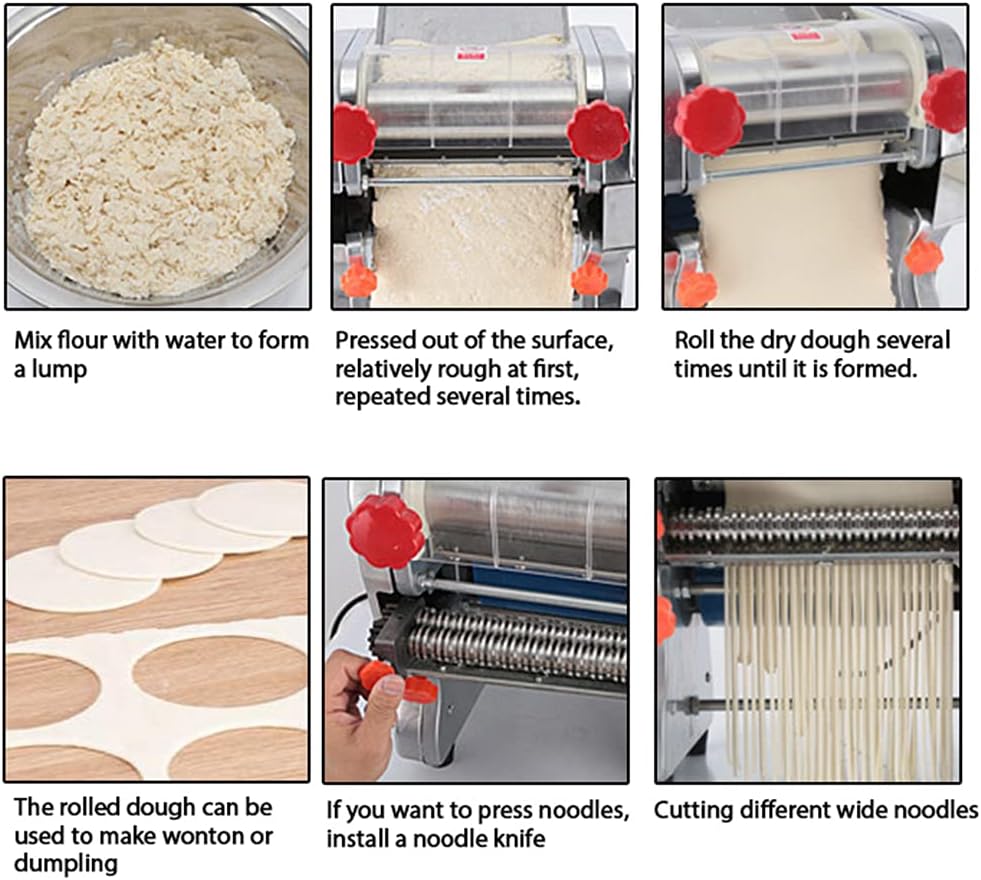 Mix flour with water to form a lump

Pressed out of the surface, relatively rough at first, repeated several times.

Roll the dry dough several times until it is formed.

The rolled dough can be used to make wonton or dumpling

If you want to press noodles, install a noodle knife

Cutting different wide noodles