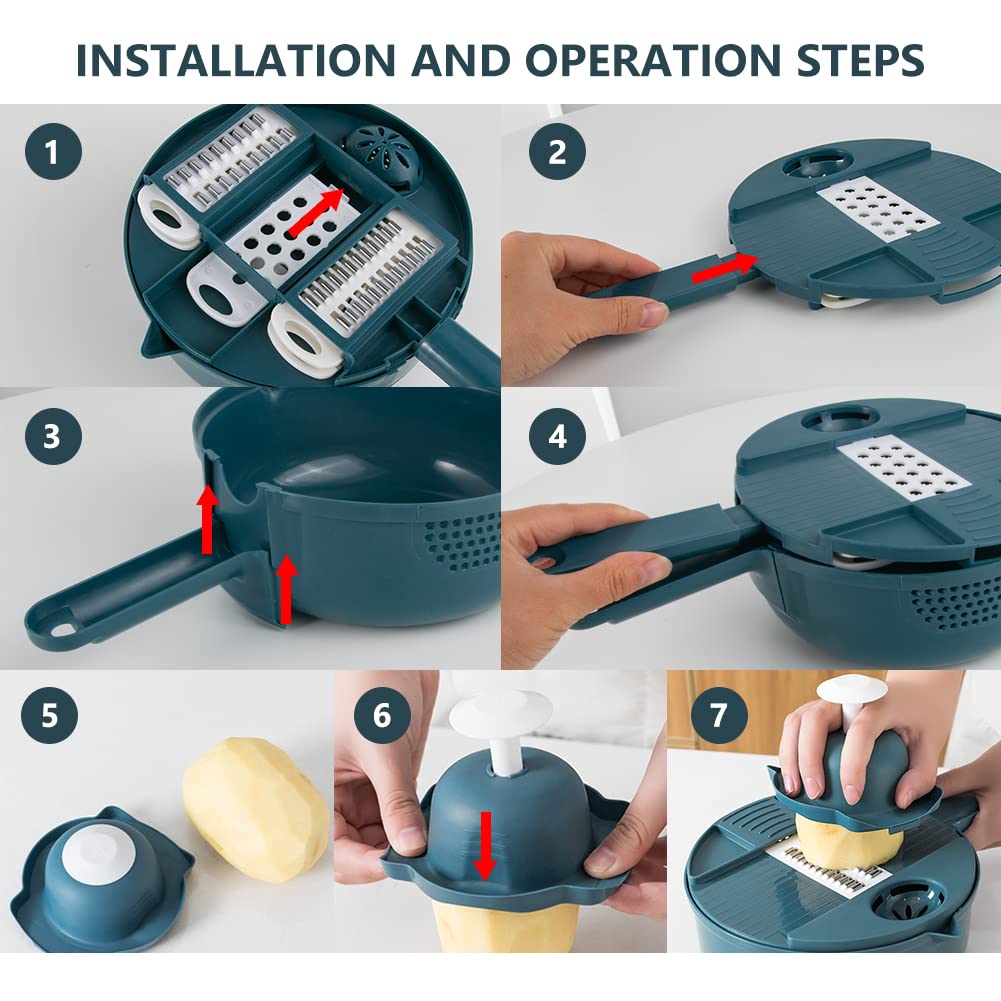 INSTALLATION AND OPERATION STEPS

1

2

3

4

5

6

7