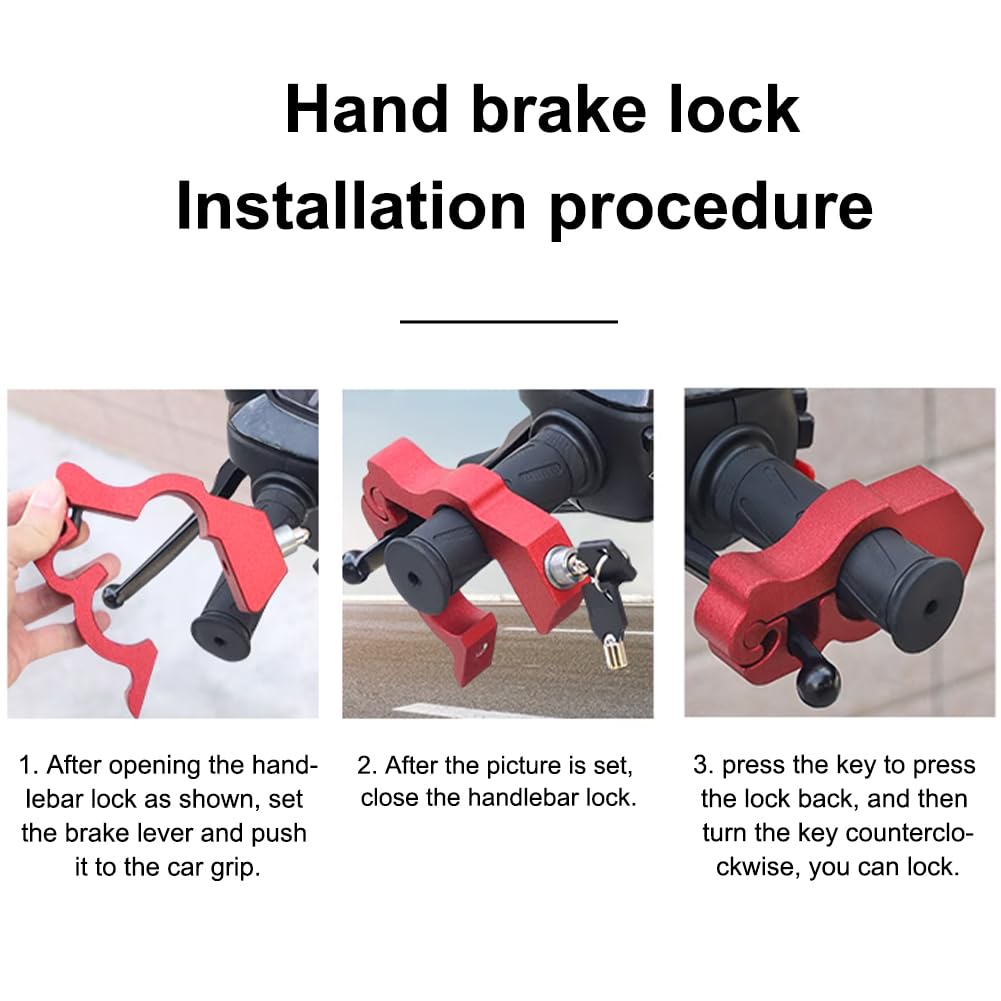 Hand brake lock
Installation procedure

1. After opening the handlebar lock as shown, set the brake lever and push it to the car grip.

2. After the picture is set, close the handlebar lock.

3. press the key to press the lock back, and then turn the key counterclockwise, you can lock.