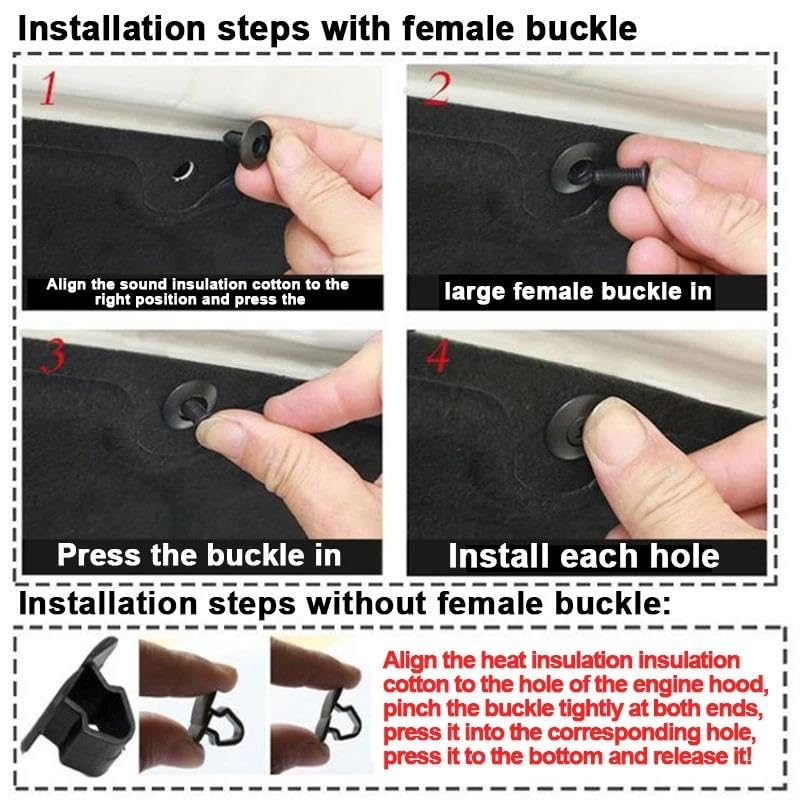 Installation steps with female buckle

1

Align the sound insulation cotton to the right position and press the

2

large female buckle in

3

Press the buckle in

4

Install each hole

Installation steps without female buckle:

Align the heat insulation insulation cotton to the hole of the engine hood, pinch the buckle tightly at both ends, press it into the corresponding hole, press it to the bottom and release it!