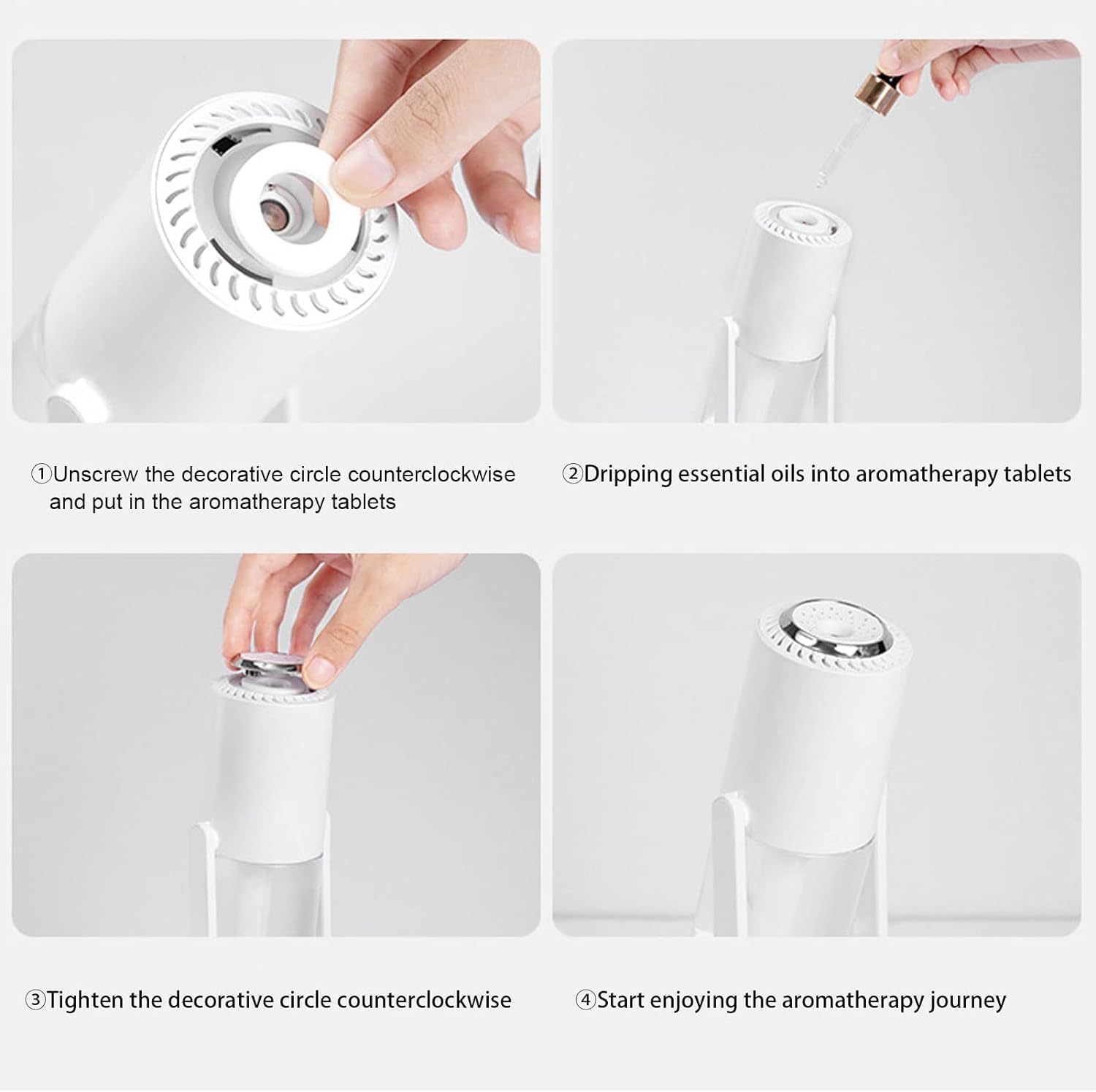 ①Unscrew the decorative circle counterclockwise and put in the aromatherapy tablets

②Dripping essential oils into aromatherapy tablets

③Tighten the decorative circle counterclockwise

④Start enjoying the aromatherapy journey