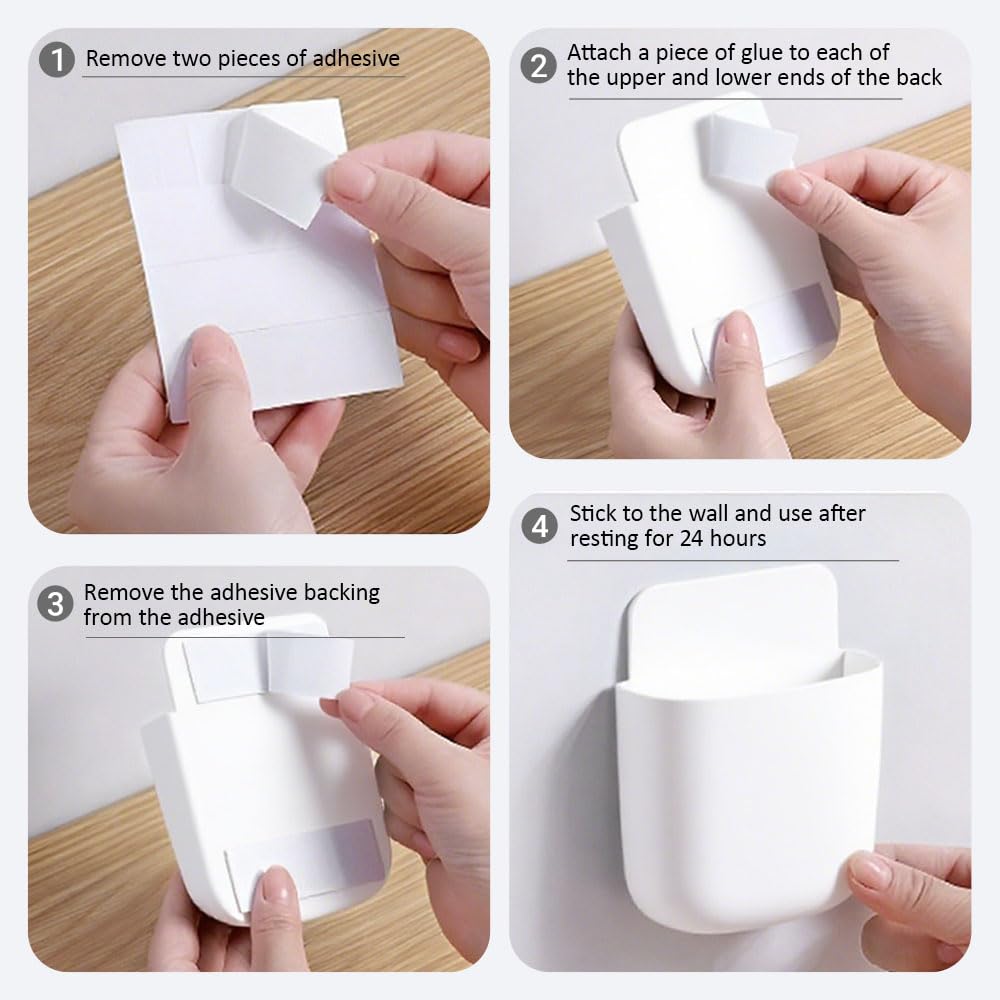 1 Remove two pieces of adhesive

2 Attach a piece of glue to each of the upper and lower ends of the back

3 Remove the adhesive backing from the adhesive

4 Stick to the wall and use after resting for 24 hours