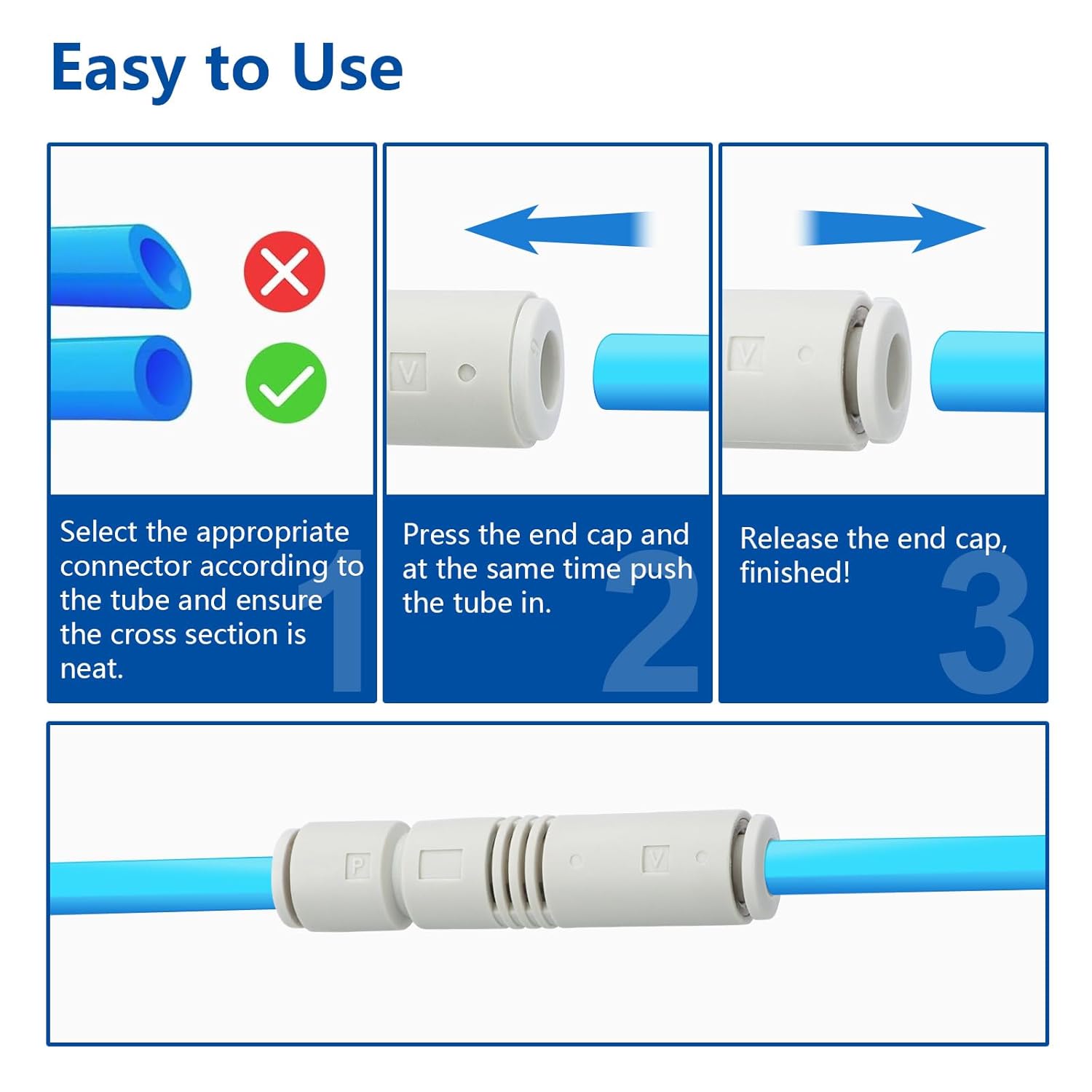 Easy to Use

V

V

Select the appropriate connector according to the tube and ensure the cross section is neat.

1

Press the end cap and at the same time push the tube in.

2

Release the end cap, finished!

3

P

V