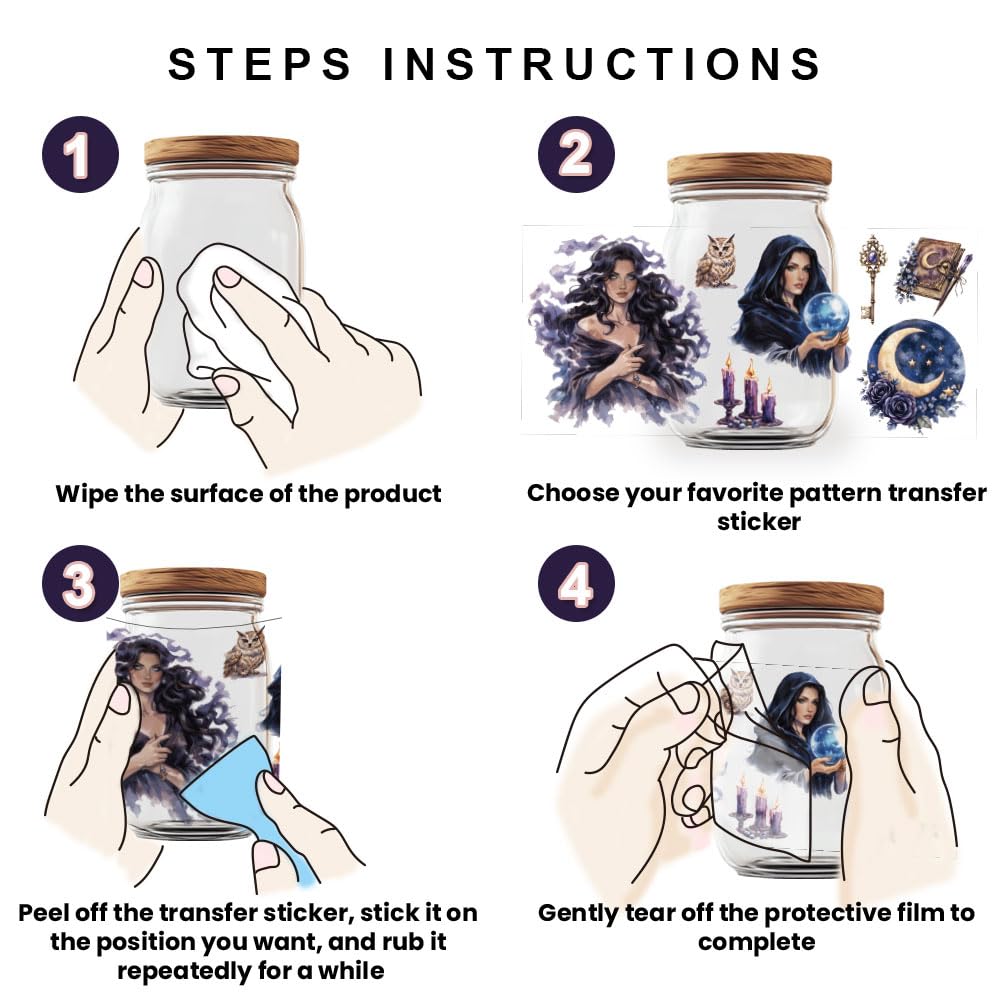 STEPS INSTRUCTIONS

1

Wipe the surface of the product

2

Choose your favorite pattern transfer sticker

3

Peel off the transfer sticker, stick it on the position you want, and rub it repeatedly for a while

4

Gently tear off the protective film to complete