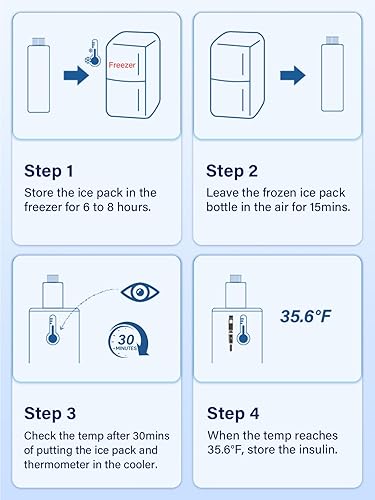 Freezer

Step 1
Store the ice pack in the freezer for 6 to 8 hours.

Step 2
Leave the frozen ice pack bottle in the air for 15mins.

30 MINUTES

Step 3
Check the temp after 30mins of putting the ice pack and thermometer in the cooler.

35.6°F

Step 4
When the temp reaches 35.6°F, store the insulin.