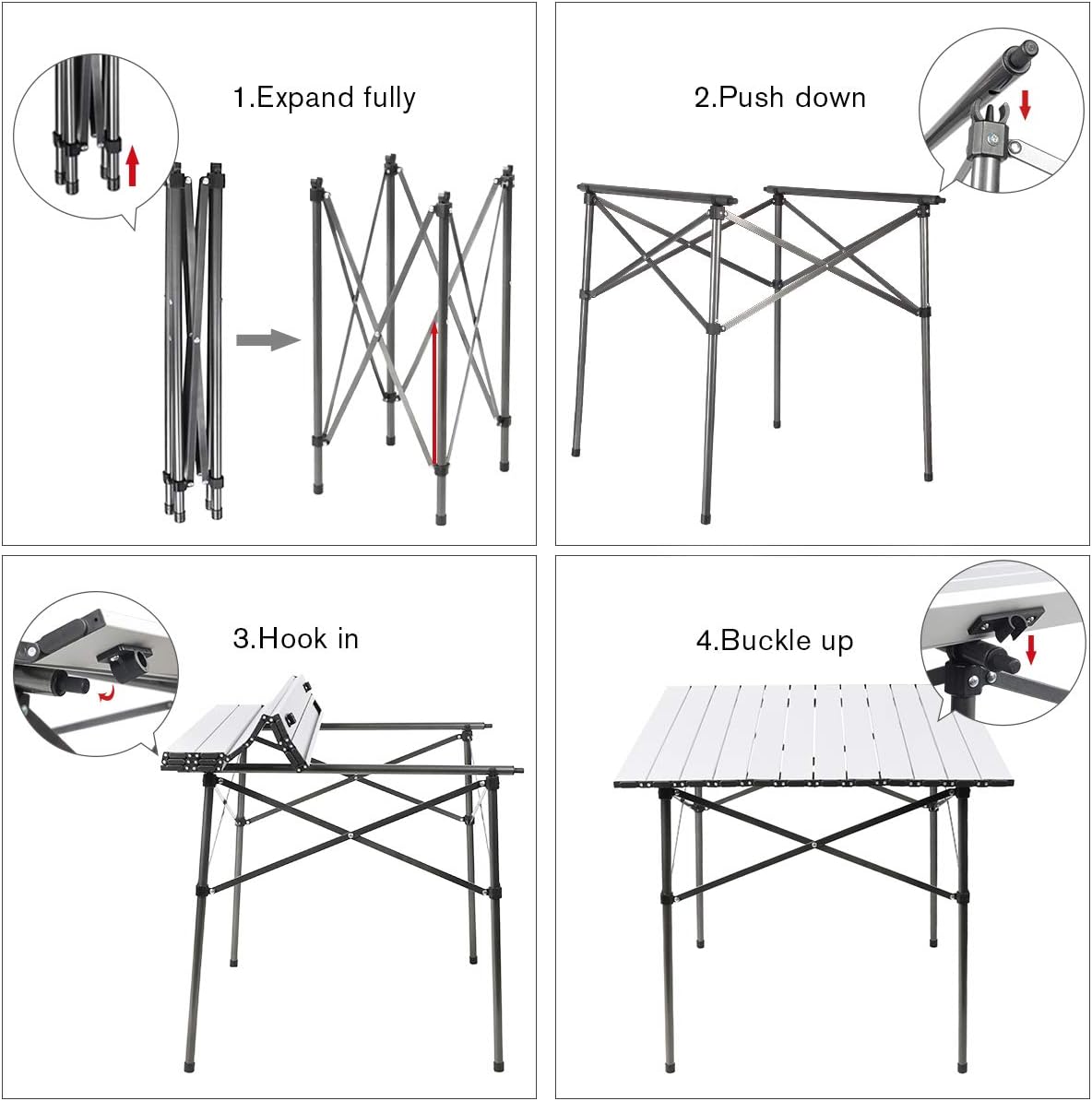 1.Expand fully

2.Push down

3.Hook in

4.Buckle up