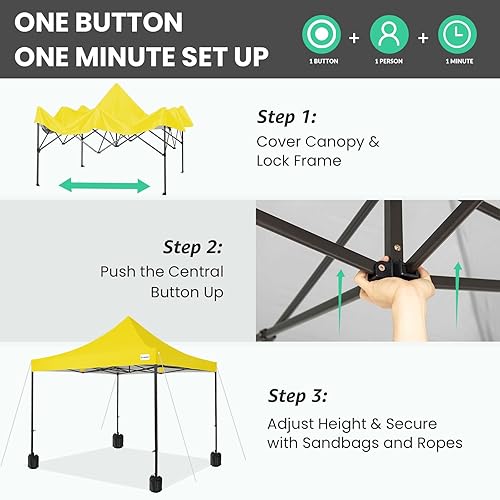 ONE BUTTON
ONE MINUTE SET UP

1 BUTTON + 1 PERSON + 1 MINUTE

Step 1:
Cover Canopy & Lock Frame

Step 2:
Push the Central Button Up

Step 3:
Adjust Height & Secure with Sandbags and Ropes