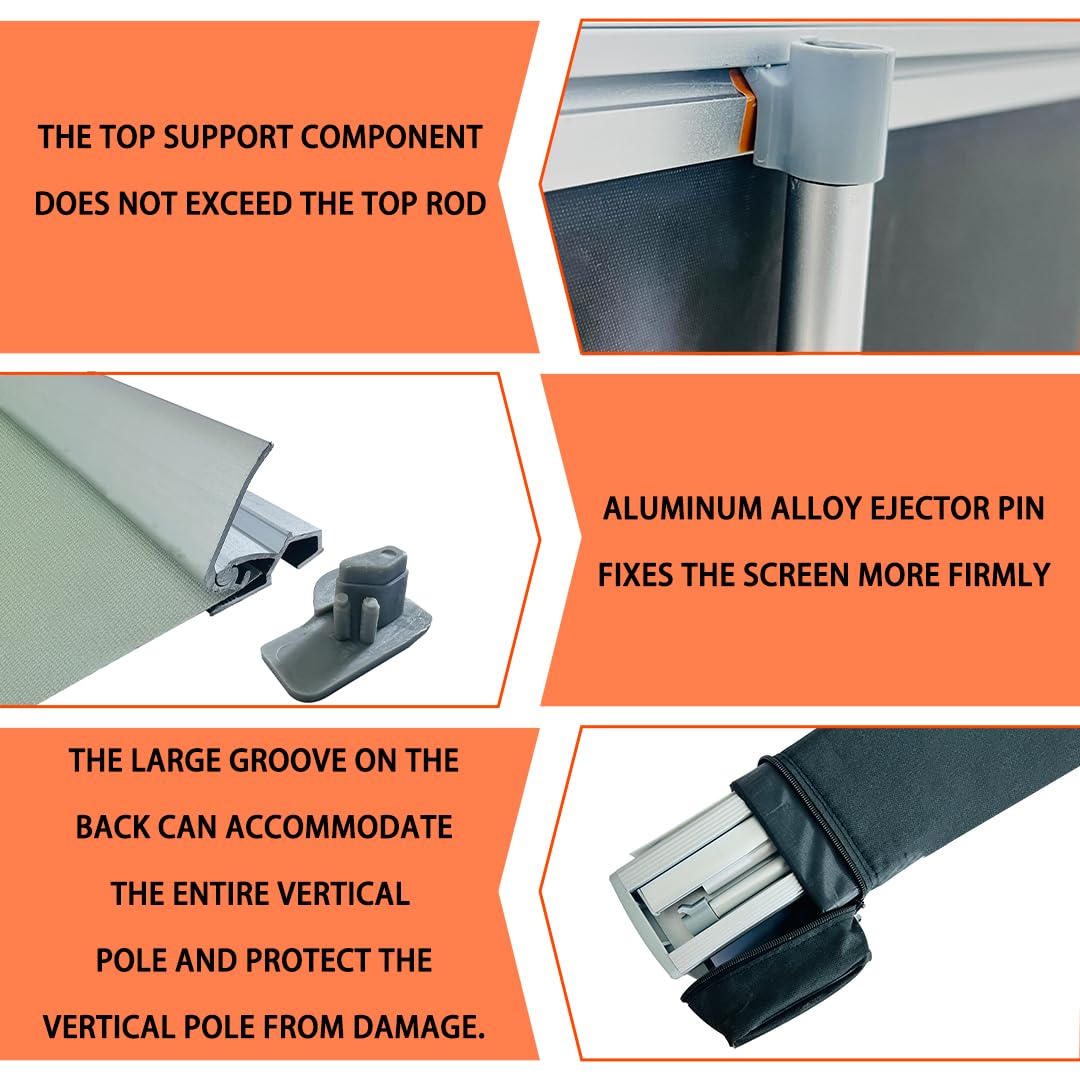 THE TOP SUPPORT COMPONENT DOES NOT EXCEED THE TOP ROD

ALUMINUM ALLOY EJECTOR PIN FIXES THE SCREEN MORE FIRMLY

THE LARGE GROOVE ON THE BACK CAN ACCOMMODATE THE ENTIRE VERTICAL POLE AND PROTECT THE VERTICAL POLE FROM DAMAGE.