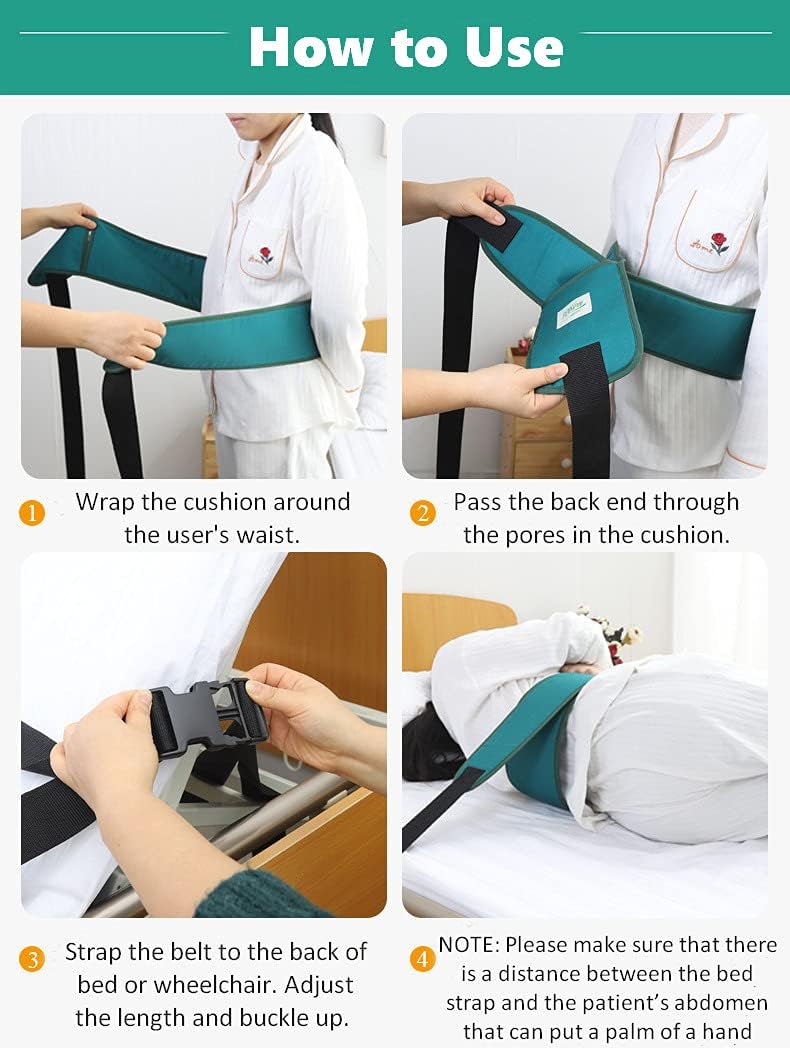 How to Use

1 Wrap the cushion around the user's waist.

2 Pass the back end through the pores in the cushion.

3 Strap the belt to the back of bed or wheelchair. Adjust the length and buckle up.

4 NOTE: Please make sure that there is a distance between the bed strap and the patient's abdomen that can put a palm of a hand