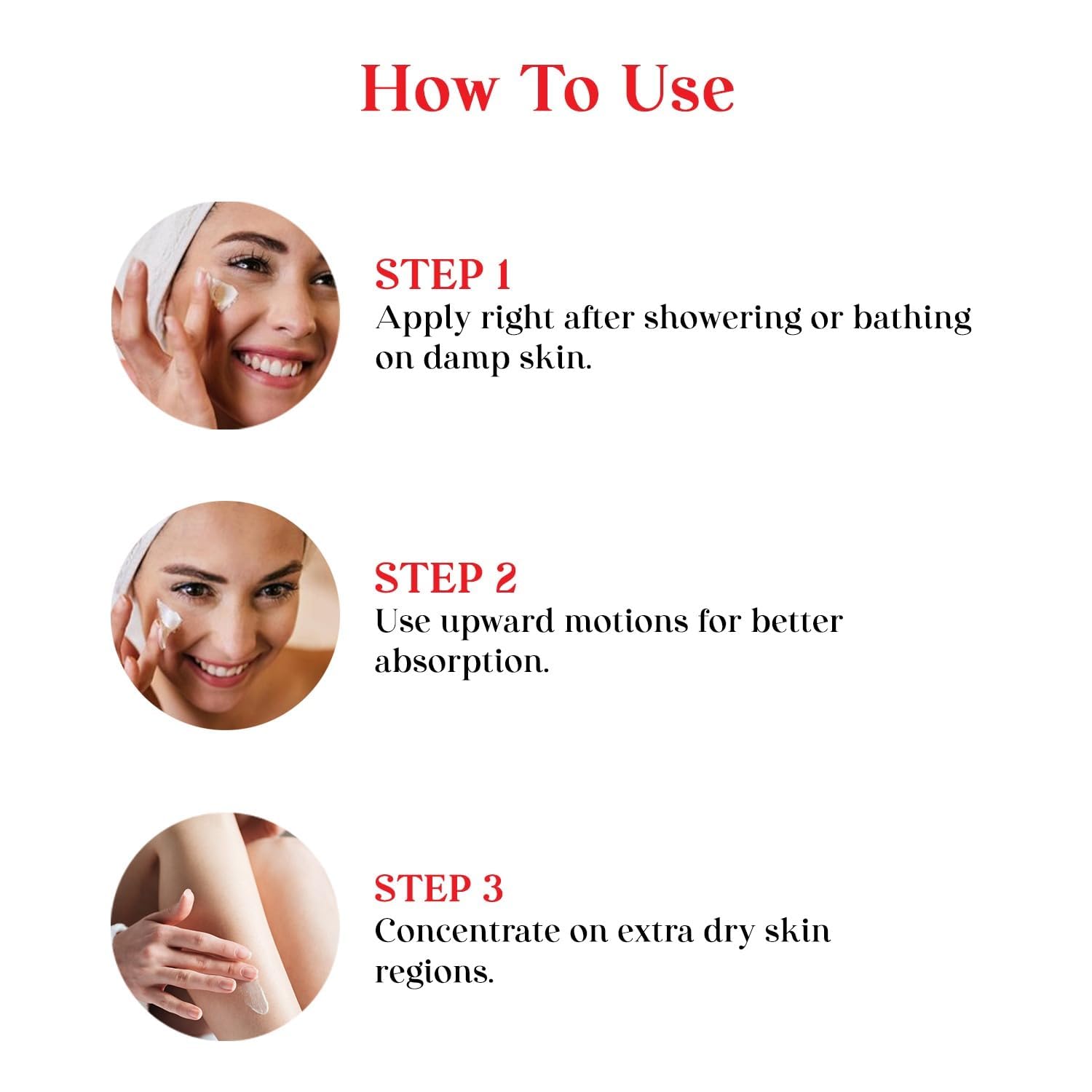 How To Use

STEP 1
Apply right after showering or bathing on damp skin.

STEP 2
Use upward motions for better absorption.

STEP 3
Concentrate on extra dry skin regions.