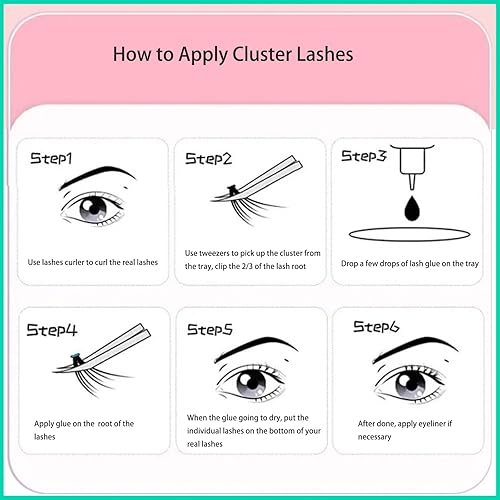 How to Apply Cluster Lashes

Step1

Use lashes curler to curl the real lashes

Step2

Use tweezers to pick up the cluster from the tray, clip the 2/3 of the lash root

Step3

Drop a few drops of lash glue on the tray

Step4

Apply glue on the root of the lashes

Step5

When the glue going to dry, put the individual lashes on the bottom of your real lashes

Step6

After done, apply eyeliner if necessary