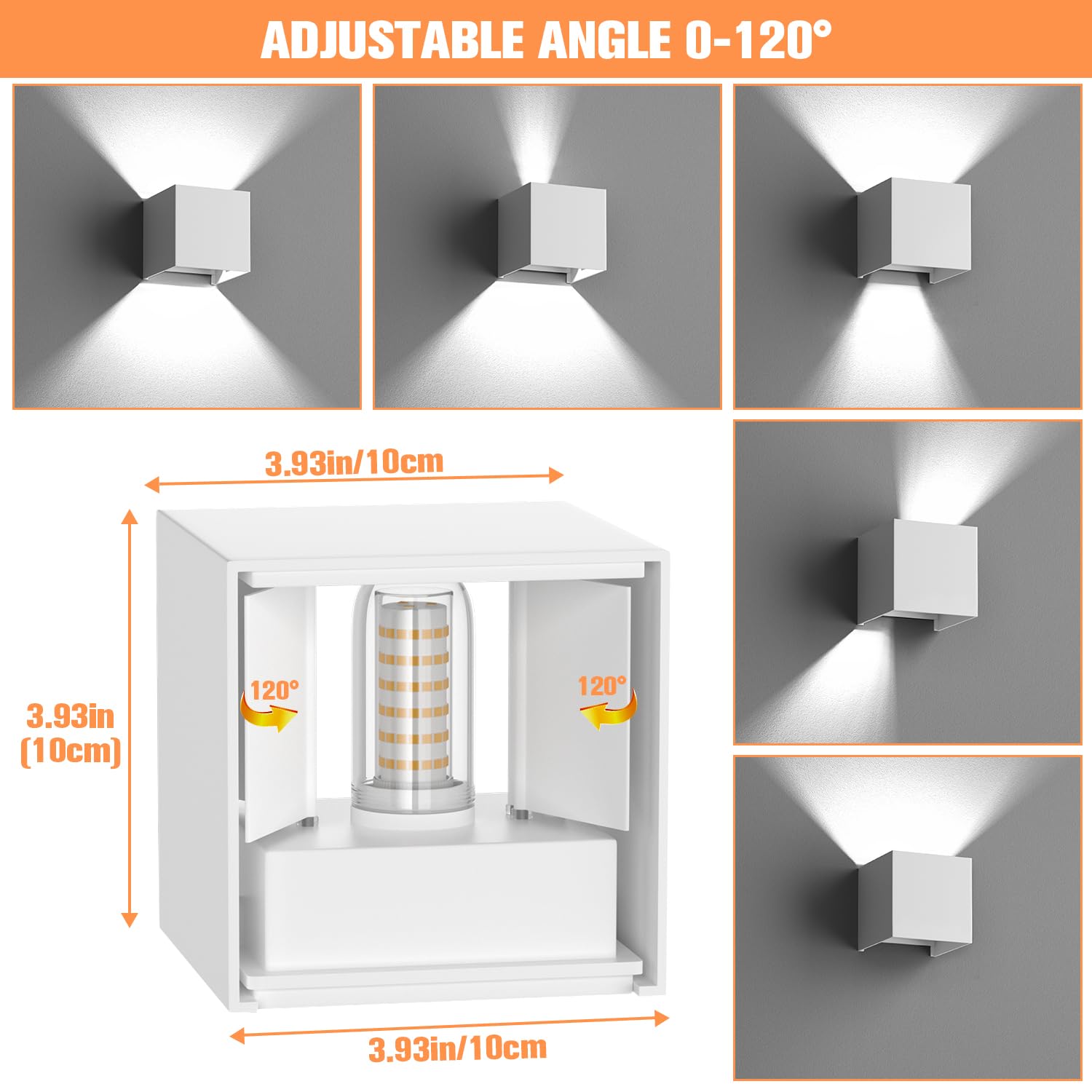 ADJUSTABLE ANGLE 0-120°

3.93in/10cm

3.93in (10cm)

120°

120°

3.93in/10cm