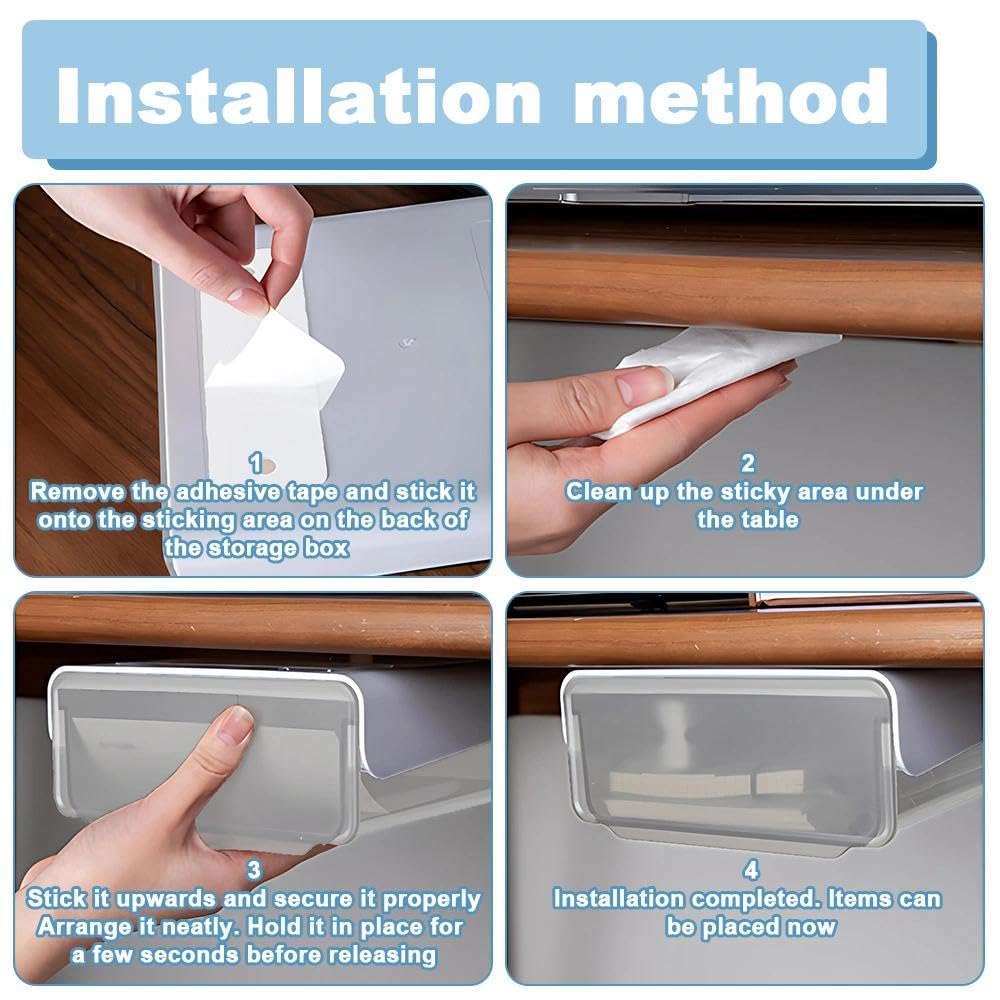 Installation method

1
Remove the adhesive tape and stick it onto the sticking area on the back of the storage box

2
Clean up the sticky area under the table

3
Stick it upwards and secure it properly Arrange it neatly. Hold it in place for a few seconds before releasing

4
Installation completed. Items can be placed now