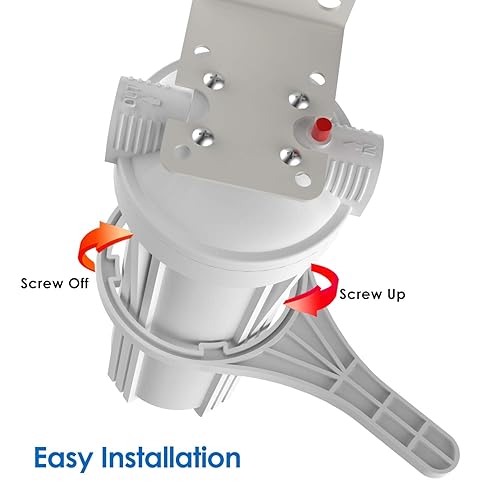 Screw Off

Screw Up

Easy Installation