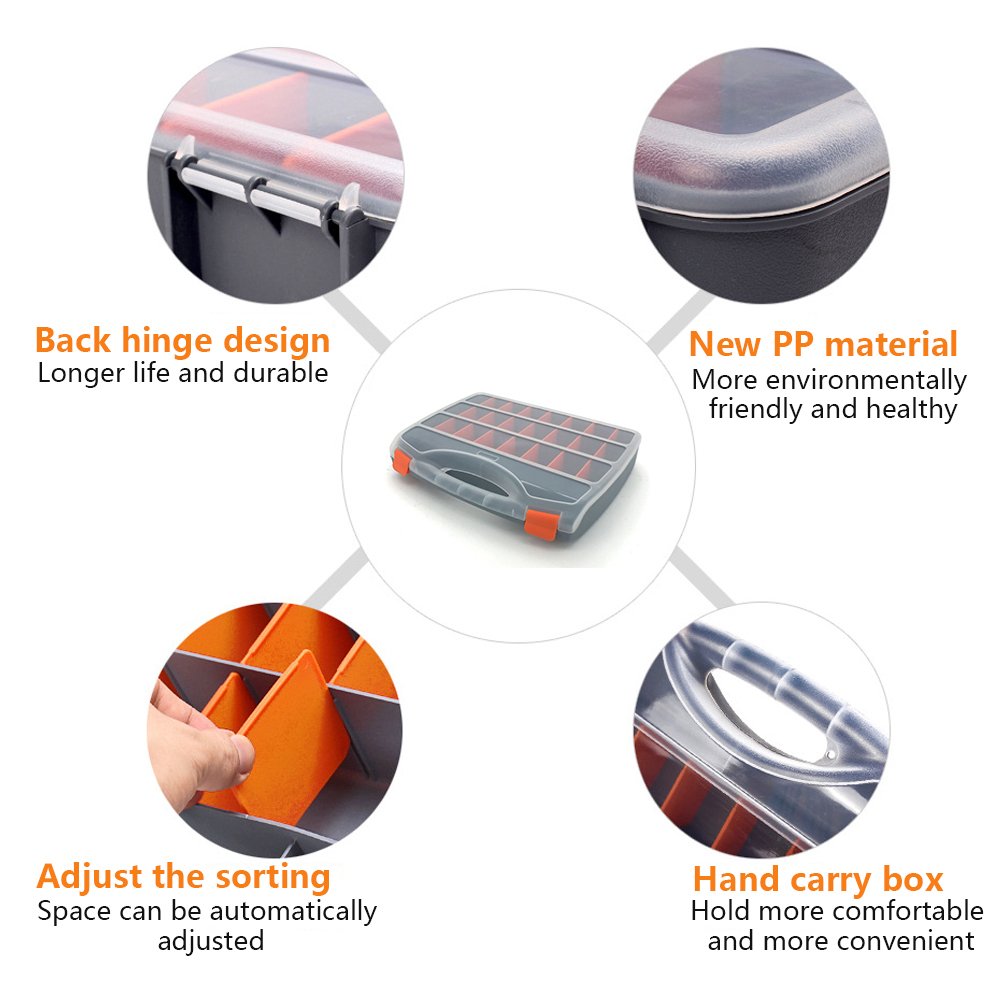 Back hinge design
Longer life and durable

New PP material
More environmentally friendly and healthy

Adjust the sorting
Space can be automatically adjusted

Hand carry box
Hold more comfortable and more convenient