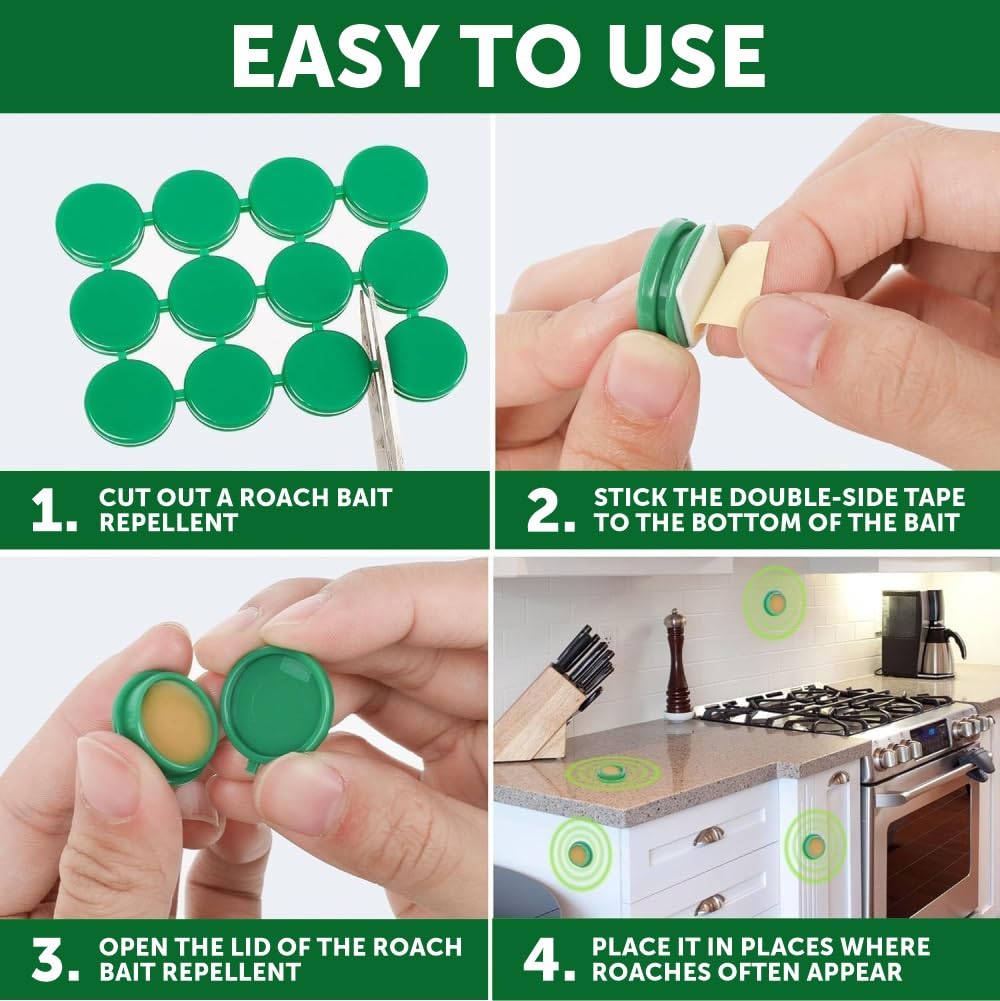 EASY TO USE

1. CUT OUT A ROACH BAIT REPELLENT

2. STICK THE DOUBLE-SIDE TAPE TO THE BOTTOM OF THE BAIT

3. OPEN THE LID OF THE ROACH BAIT REPELLENT

4. PLACE IT IN PLACES WHERE ROACHES OFTEN APPEAR