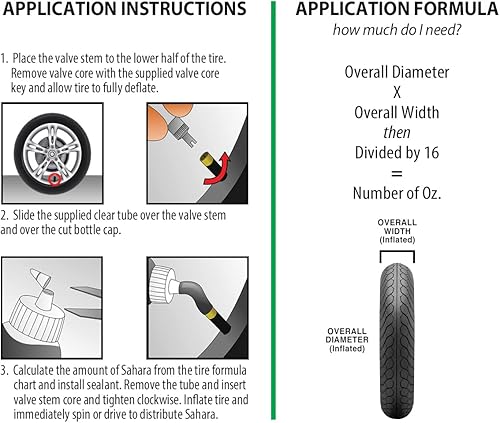 APPLICATION INSTRUCTIONS

1. Place the valve stem to the lower half of the tire. Remove valve core with the supplied valve core key and allow tire to fully deflate.

2. Slide the supplied clear tube over the valve stem and over the cut bottle cap.

3. Calculate the amount of Sahara from the tire formula chart and install sealant. Remove the tube and insert valve stem core and tighten clockwise. Inflate tire and immediately spin or drive to distribute Sahara.

APPLICATION FORMULA

how much do I need?

Overall Diameter
X
Overall Width
then
Divided by 16
=
Number of Oz.

OVERALL WIDTH (Inflated)

OVERALL DIAMETER (Inflated)