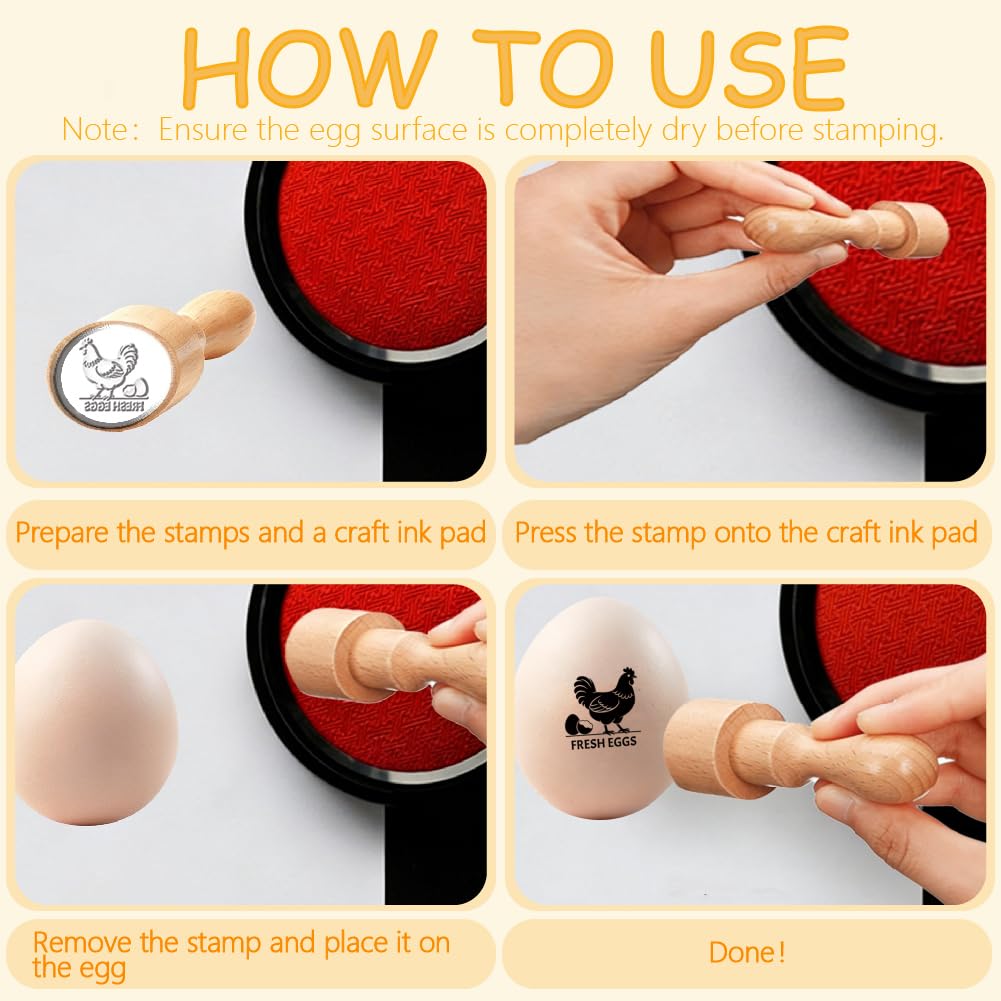 HOW TO USE

Note: Ensure the egg surface is completely dry before stamping.

FRESH EGGS

Prepare the stamps and a craft ink pad

Press the stamp onto the craft ink pad

FRESH EGGS

Remove the stamp and place it on the egg

Done!