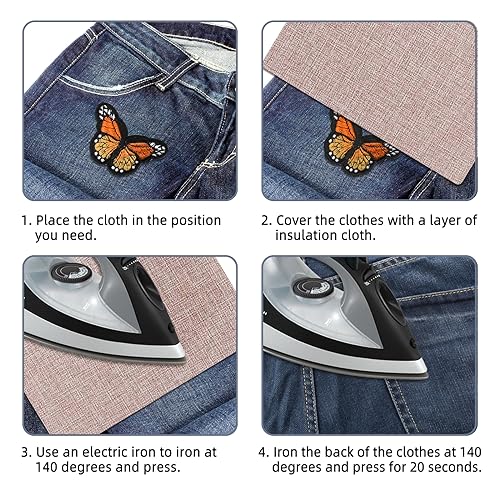 1. Place the cloth in the position you need.

2. Cover the clothes with a layer of insulation cloth.

3. Use an electric iron to iron at 140 degrees and press.

4. Iron the back of the clothes at 140 degrees and press for 20 seconds.