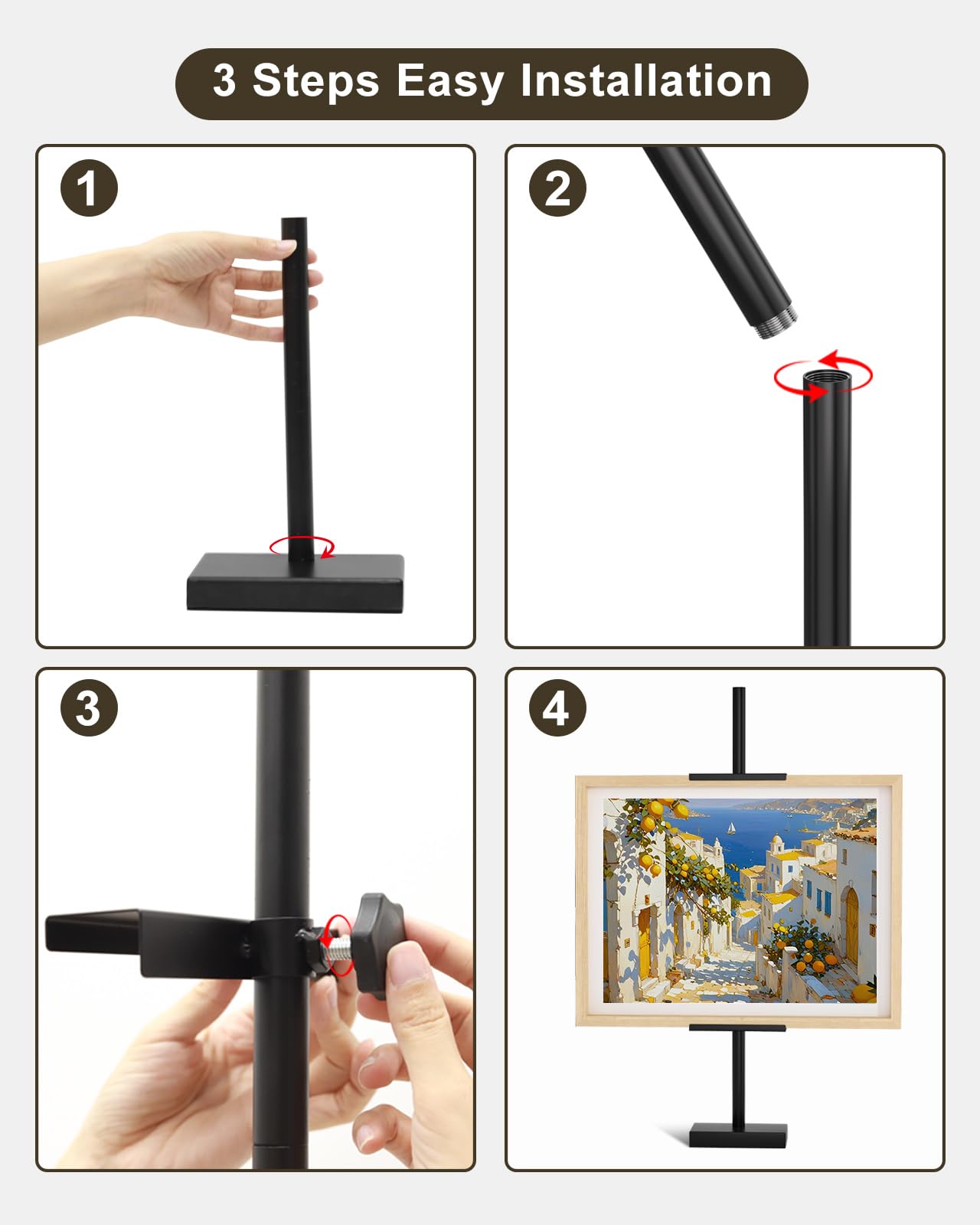 3 Steps Easy Installation

1

2

3

4