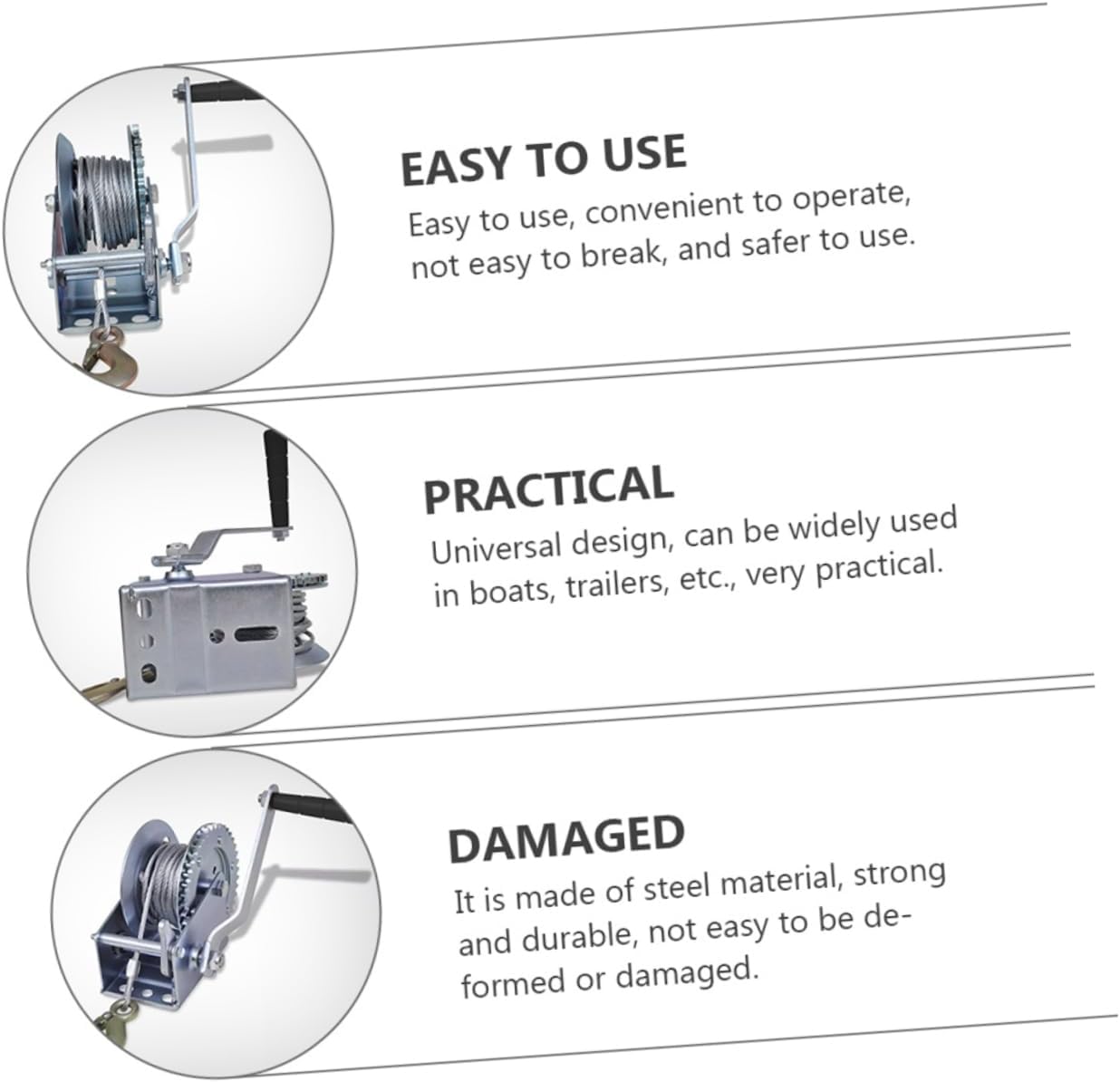 EASY TO USE

Easy to use, convenient to operate, not easy to break, and safer to use.

PRACTICAL

Universal design, can be widely used in boats, trailers, etc., very practical.

DAMAGED

It is made of steel material, strong and durable, not easy to be deformed or damaged.