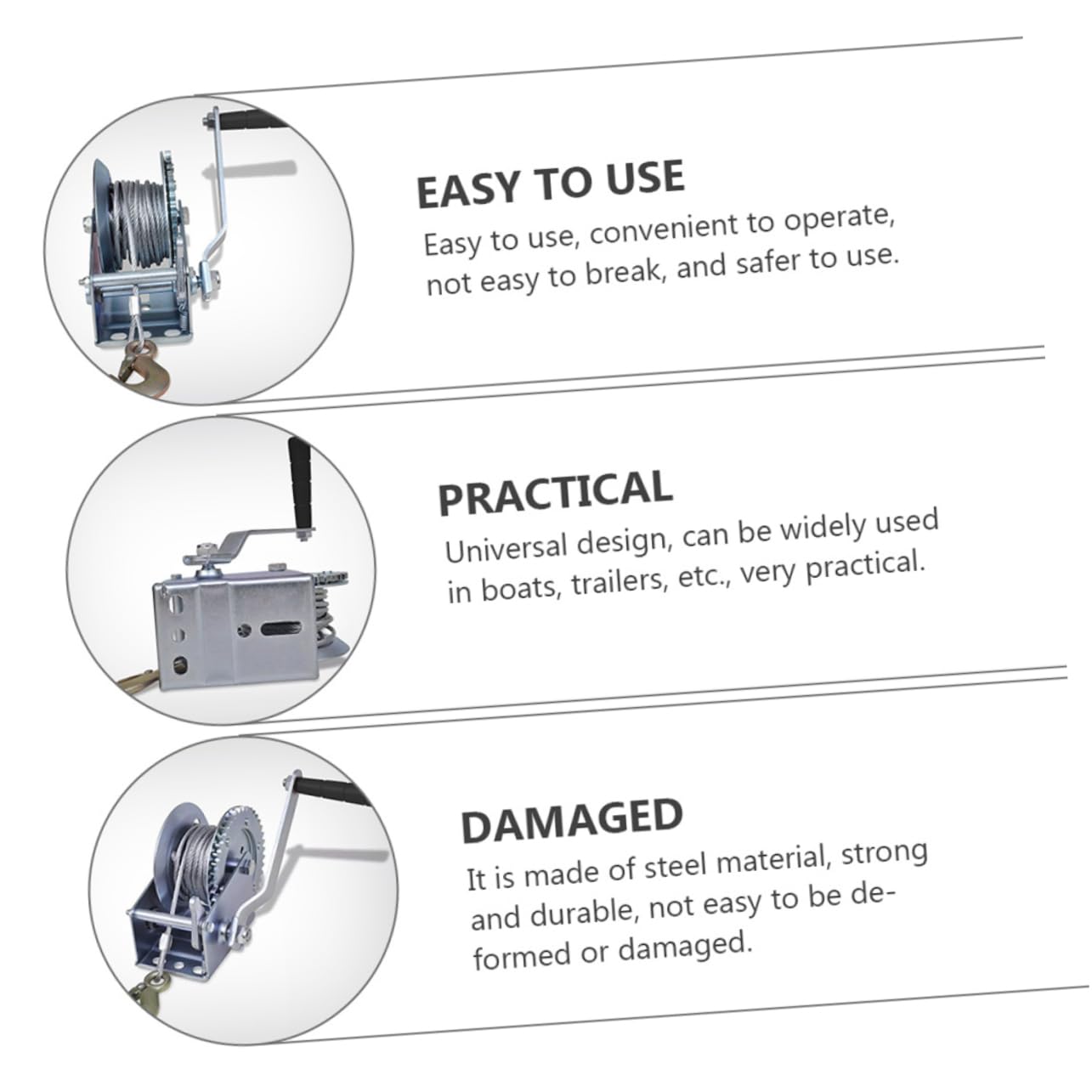 EASY TO USE

Easy to use, convenient to operate, not easy to break, and safer to use.

PRACTICAL

Universal design, can be widely used in boats, trailers, etc., very practical.

DAMAGED

It is made of steel material, strong and durable, not easy to be deformed or damaged.