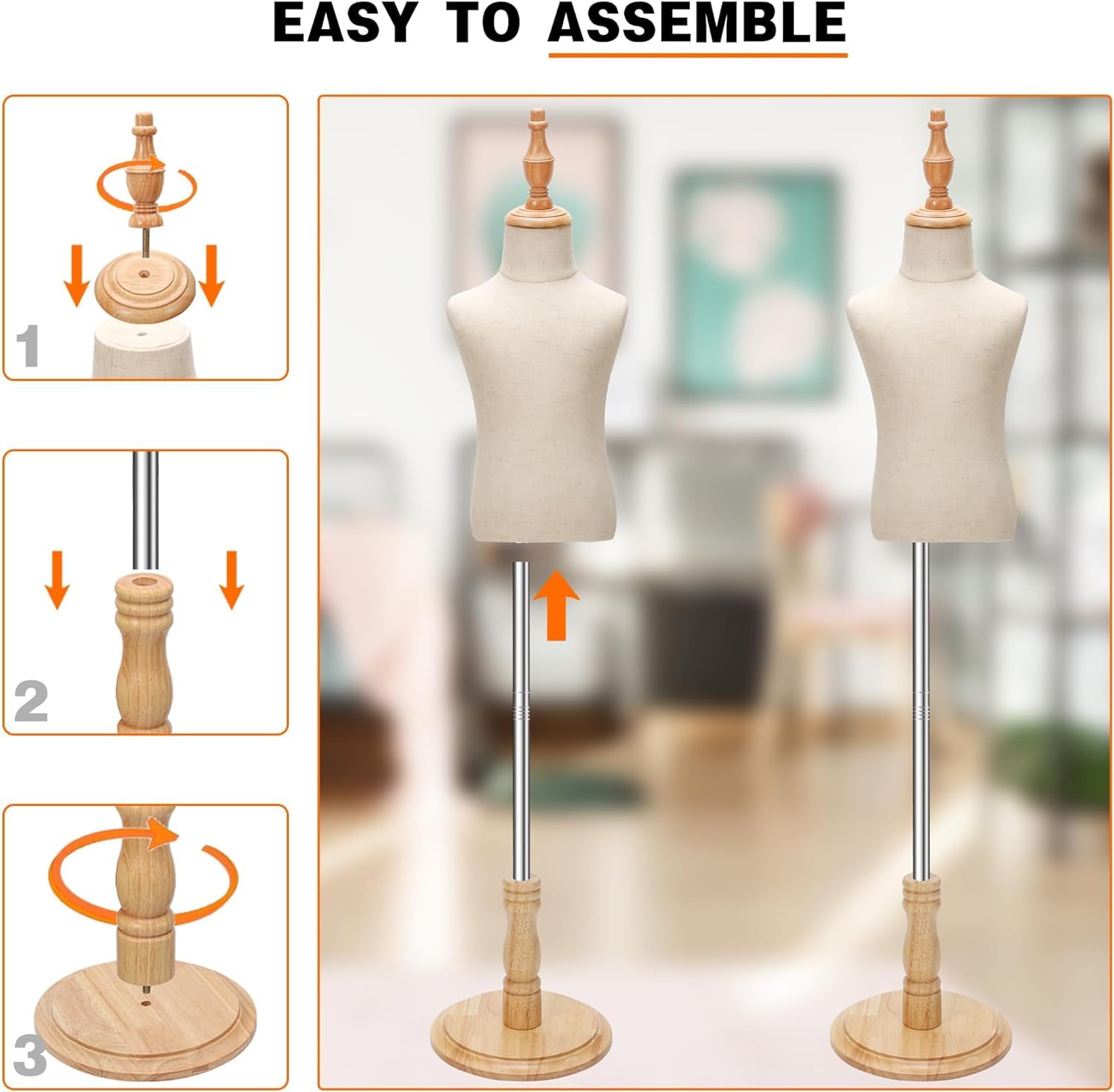 EASY TO ASSEMBLE

1

2

3