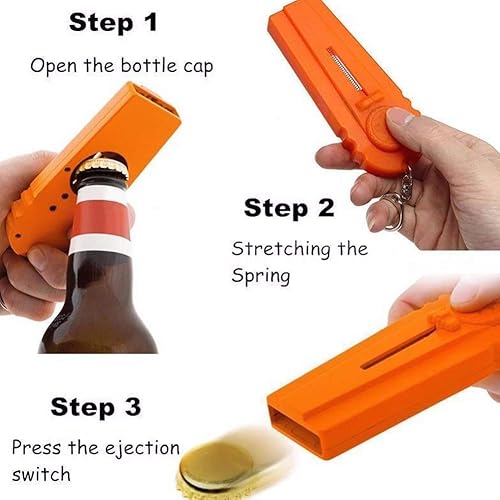 Step 1

Open the bottle cap

Step 2

Stretching the Spring

Step 3

Press the ejection switch