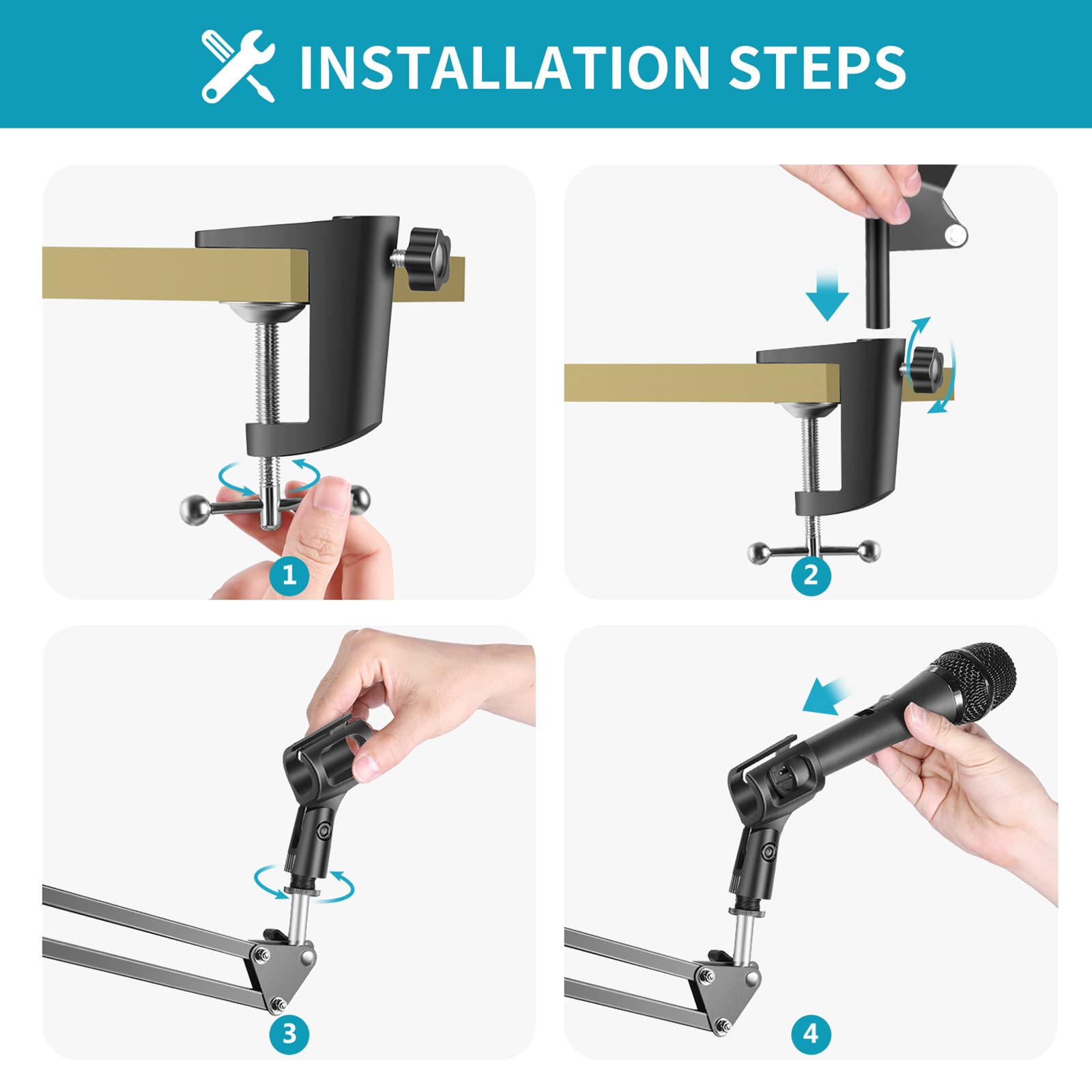 INSTALLATION STEPS

1

2

3

4