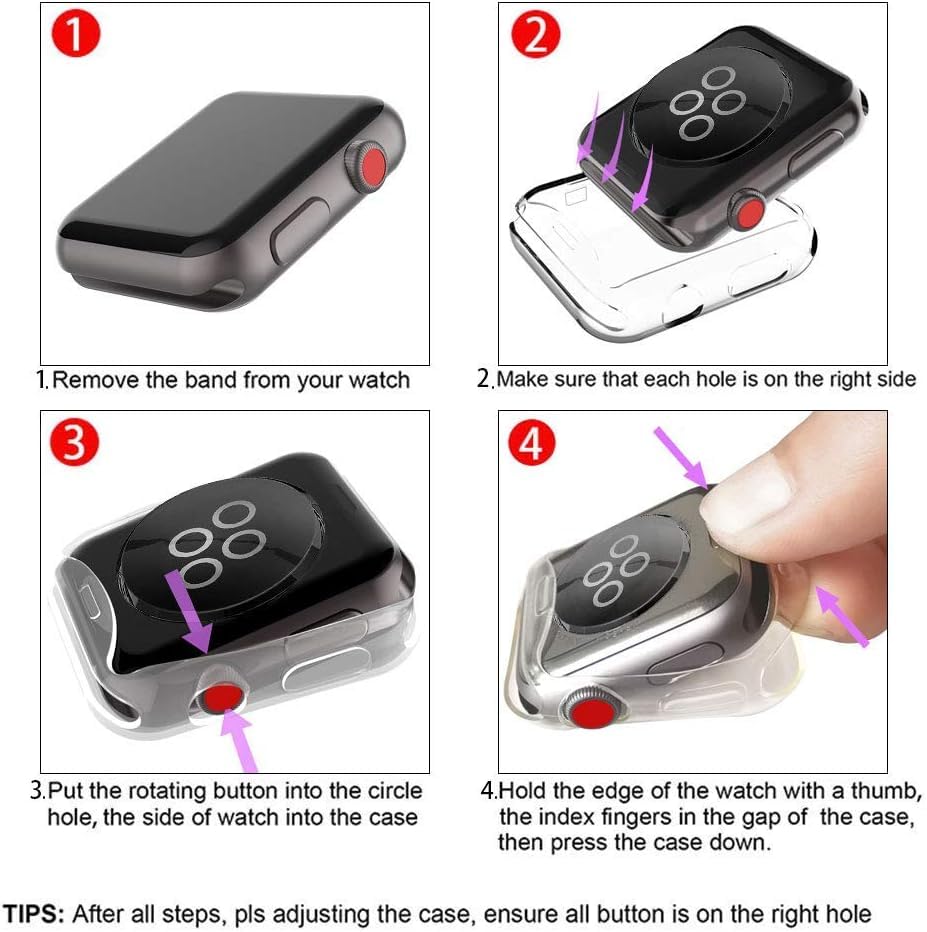 1

1.Remove the band from your watch

2

2.Make sure that each hole is on the right side

3

3.Put the rotating button into the circle hole, the side of watch into the case

4

4.Hold the edge of the watch with a thumb, the index fingers in the gap of the case, then press the case down.

TIPS: After all steps, pls adjusting the case, ensure all button is on the right hole