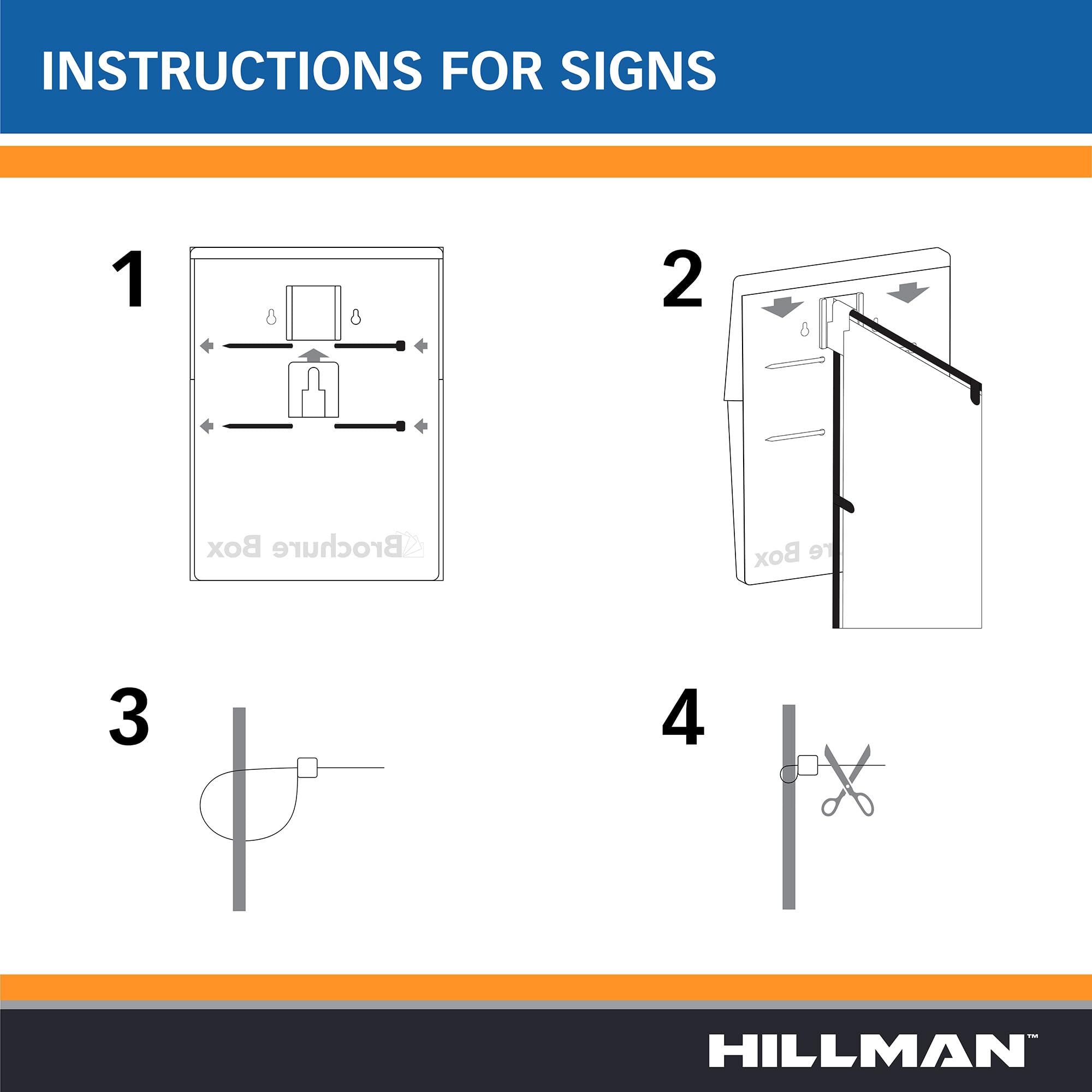 INSTRUCTIONS FOR SIGNS

1

Brochure Box

2

re Box

3

4

HILLMAN™