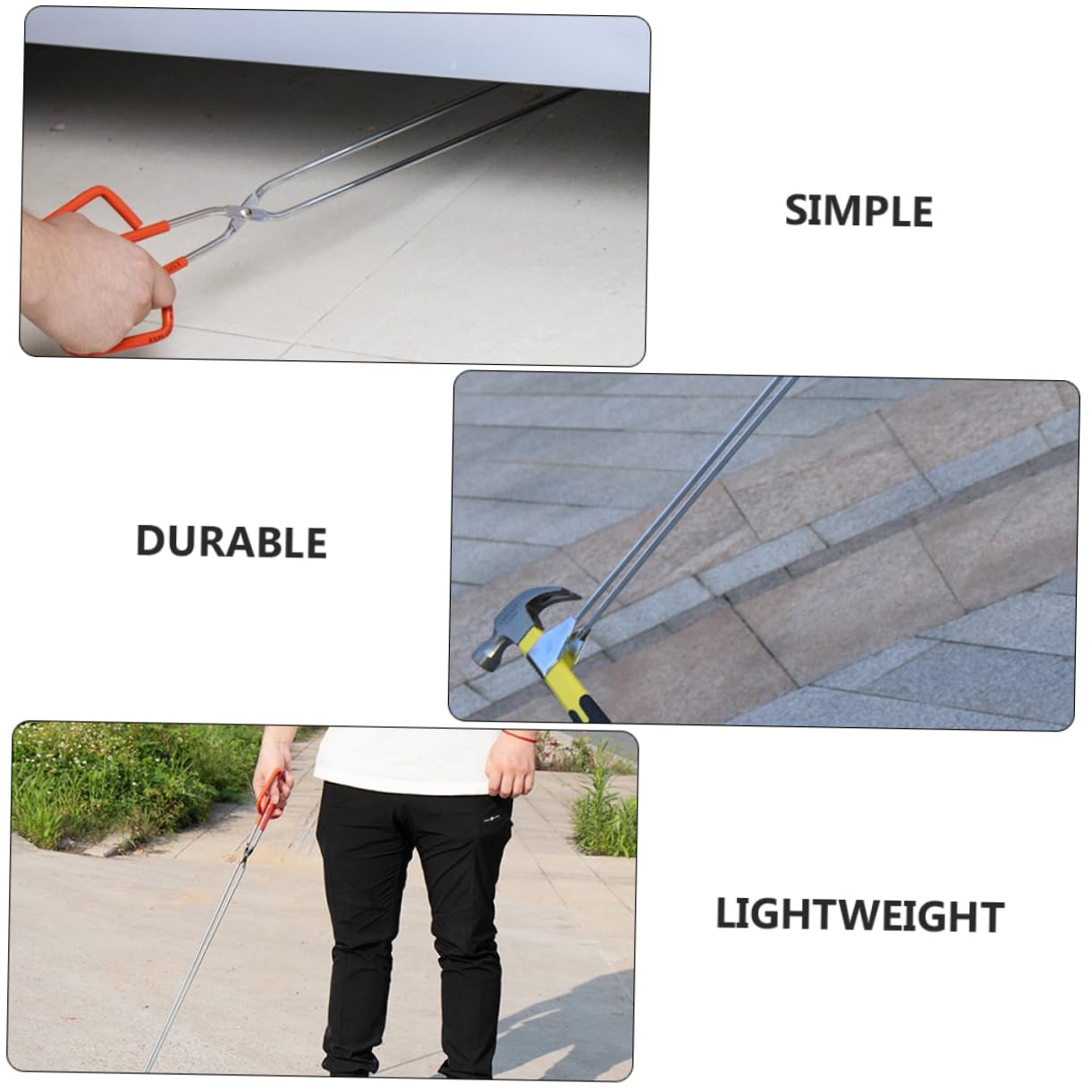 SIMPLE

DURABLE

LIGHTWEIGHT