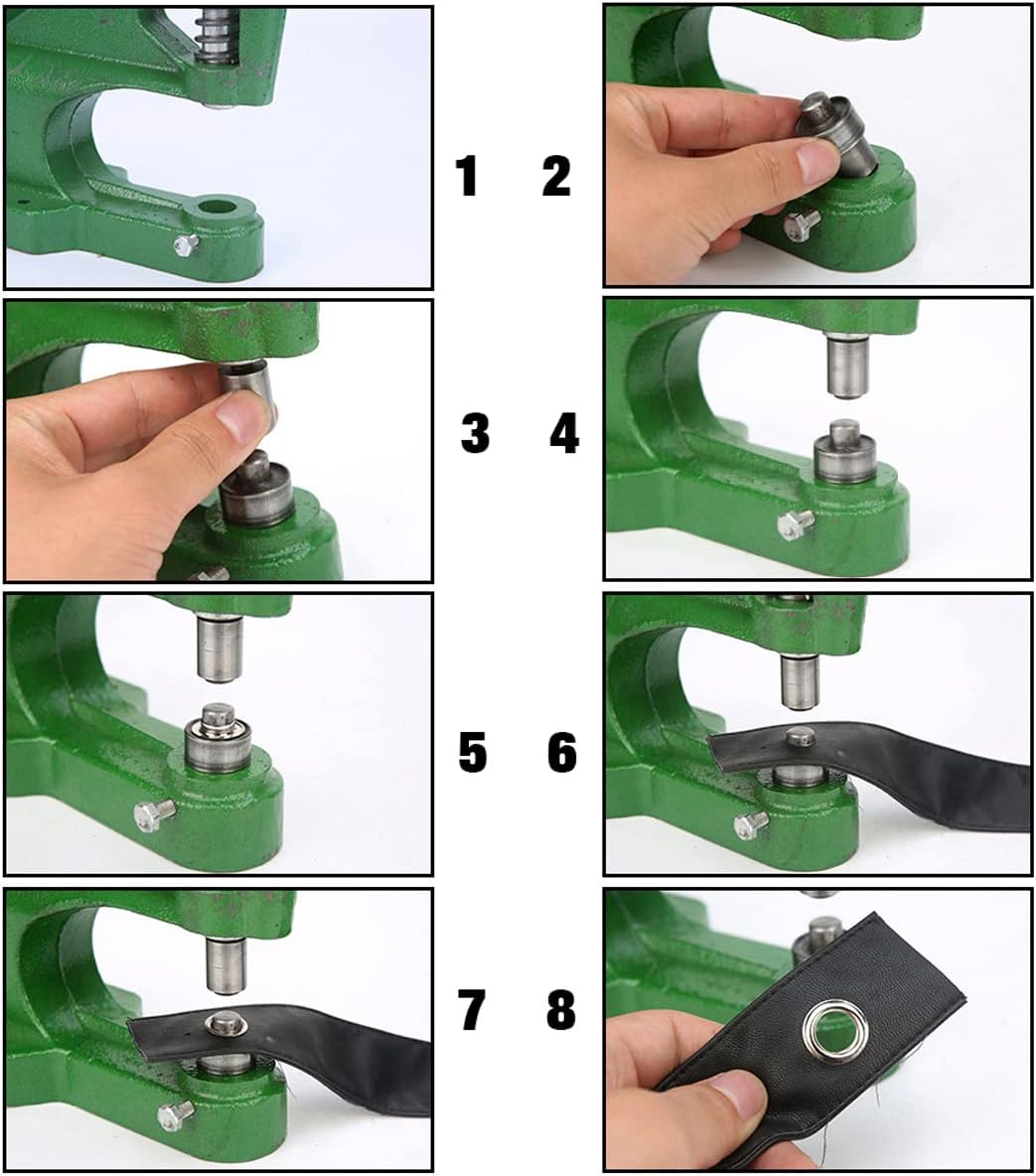 1 2

3 4

5 6

7 8