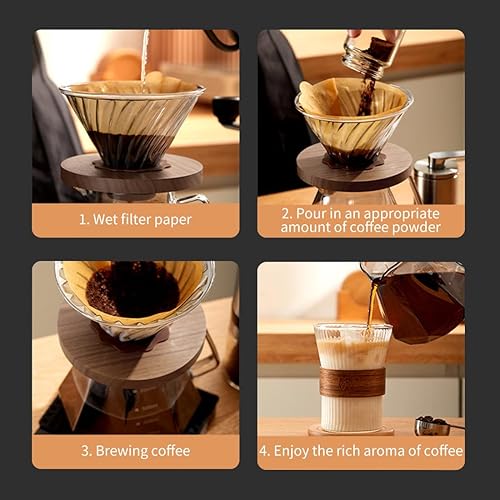 1. Wet filter paper

2. Pour in an appropriate amount of coffee powder

3. Brewing coffee

4. Enjoy the rich aroma of coffee