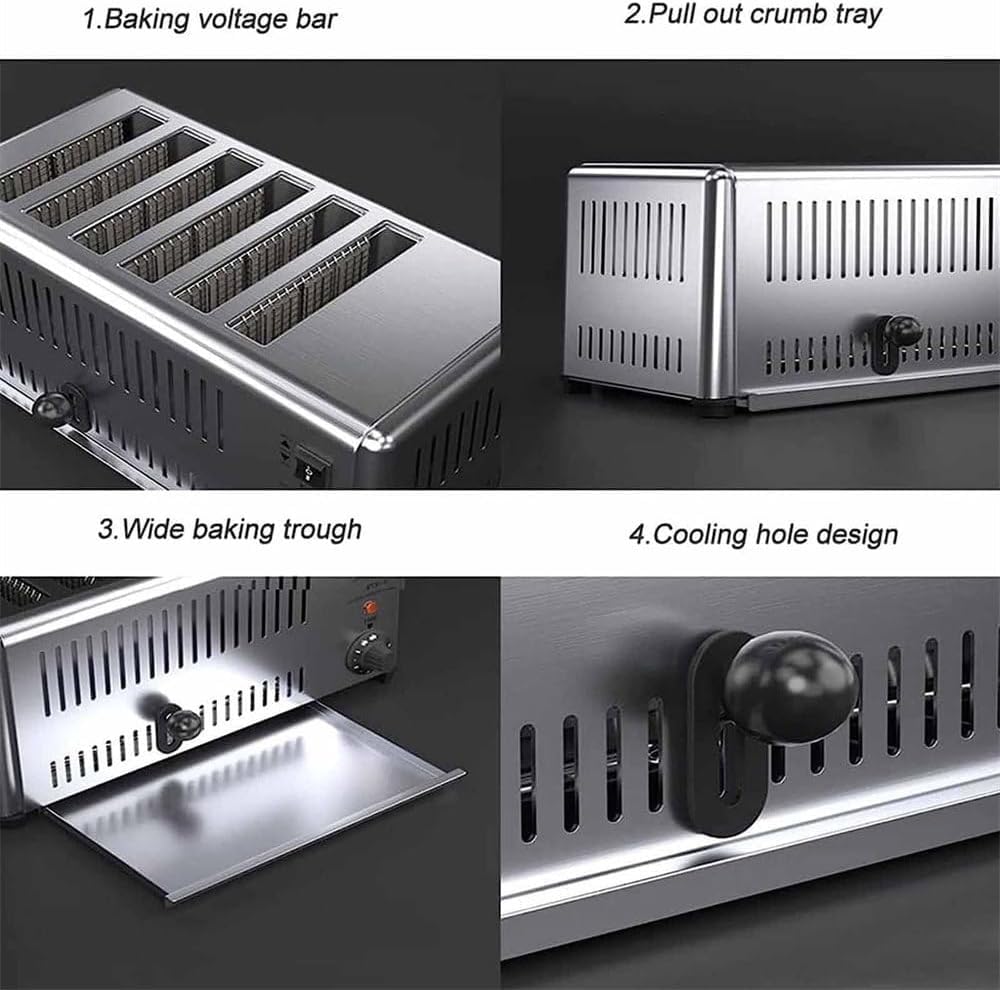 1.Baking voltage bar

2.Pull out crumb tray

3.Wide baking trough

4.Cooling hole design